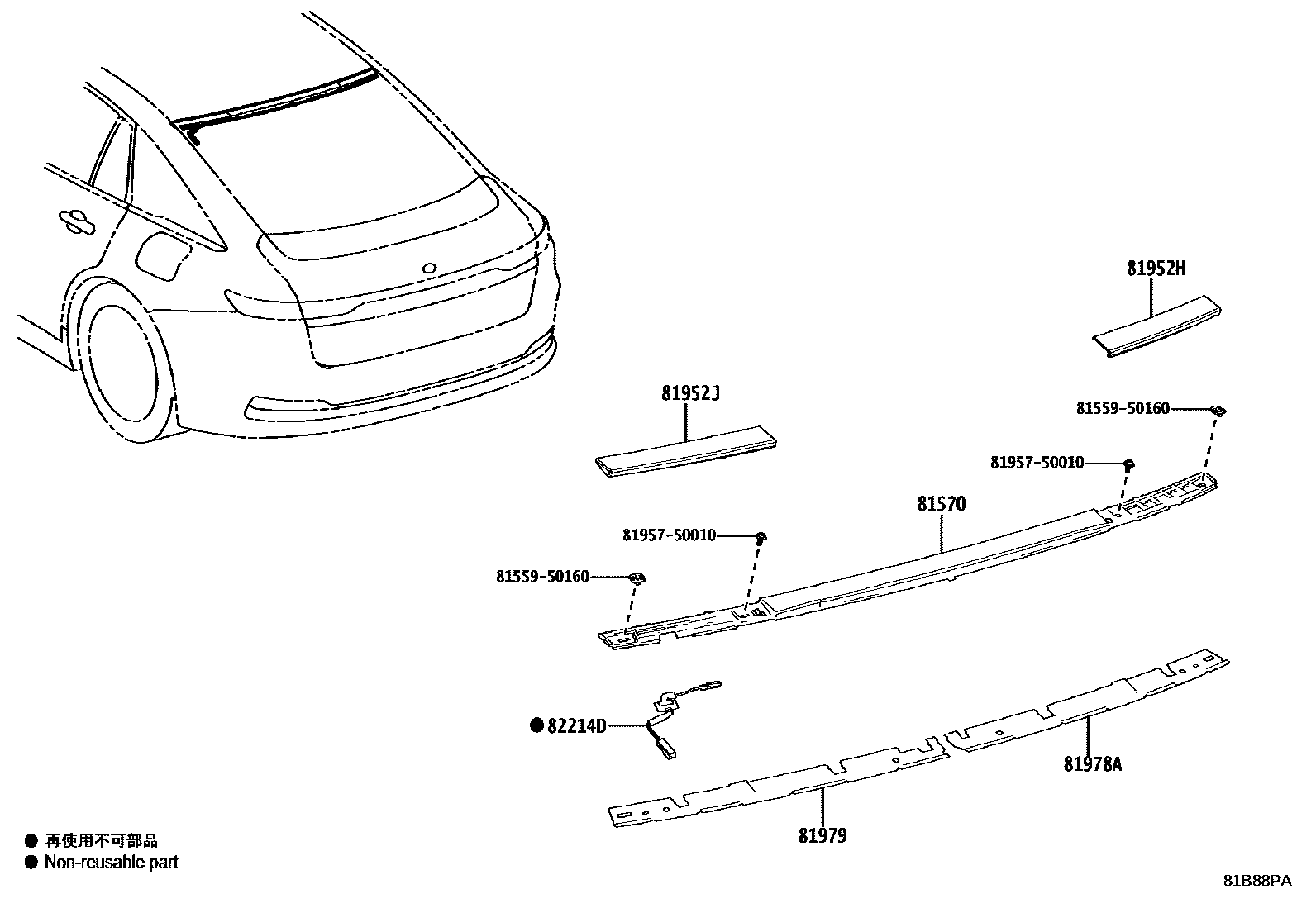 81952H

81559-50160

81952J

81957-50010

81570

81957-50010

81559-50160

● 82214D

81978A

81979

● 再使用不可部品
● Non-reusable part

81B88PA