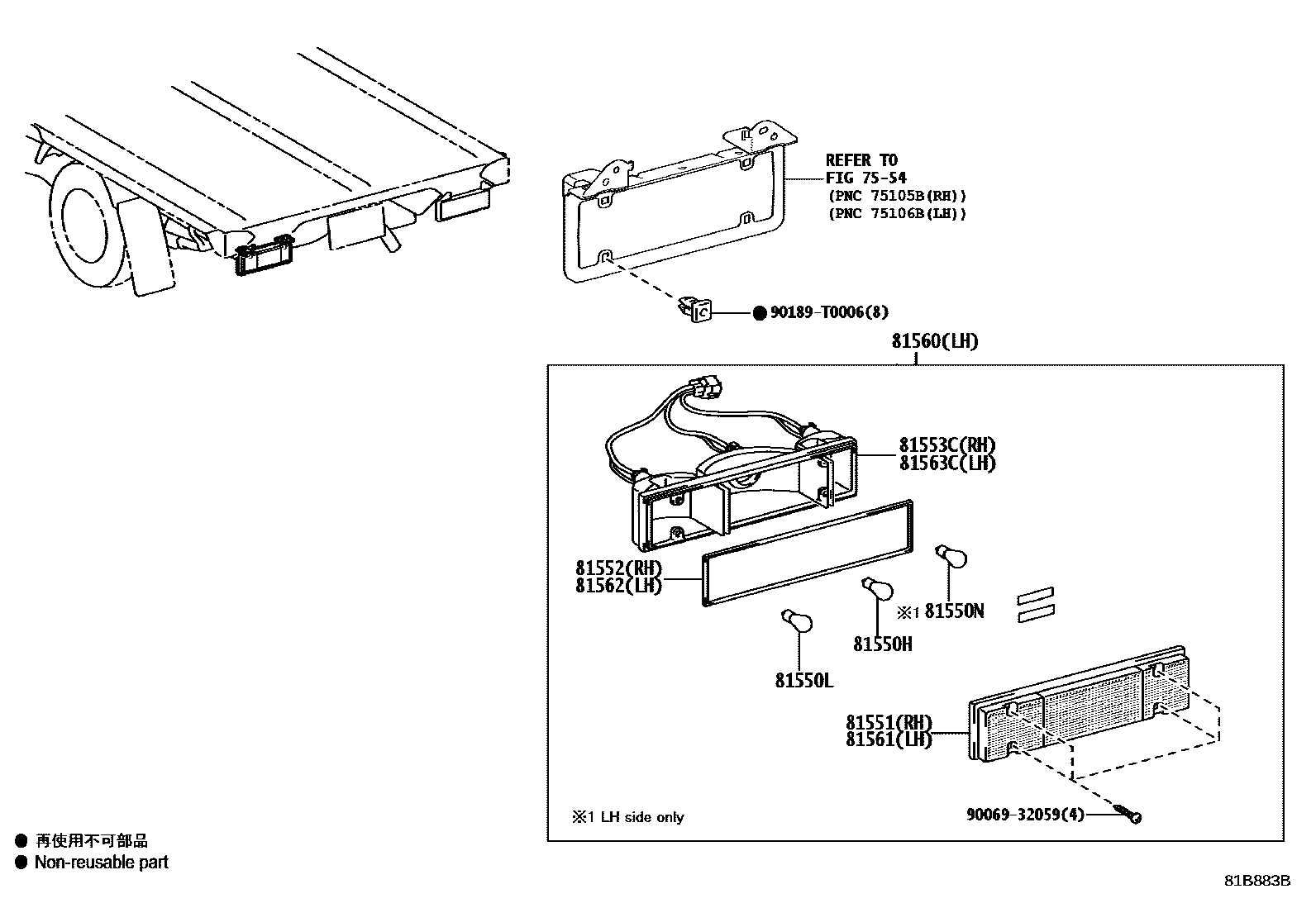 REFER TO
FIG 75-54
(PNC 75105B(RH))
(PNC 75106B(LH))

● 90189-T0006(8)

81560(LH)

81553C(RH)
81563C(LH)

81552(RH)
81562(LH)

※1 81550N

81550H

81550L

81551(RH)
81561(LH)

※1 LH side only

90069-32059(4)

● 再使用不可部品
● Non-reusable part

81B883B