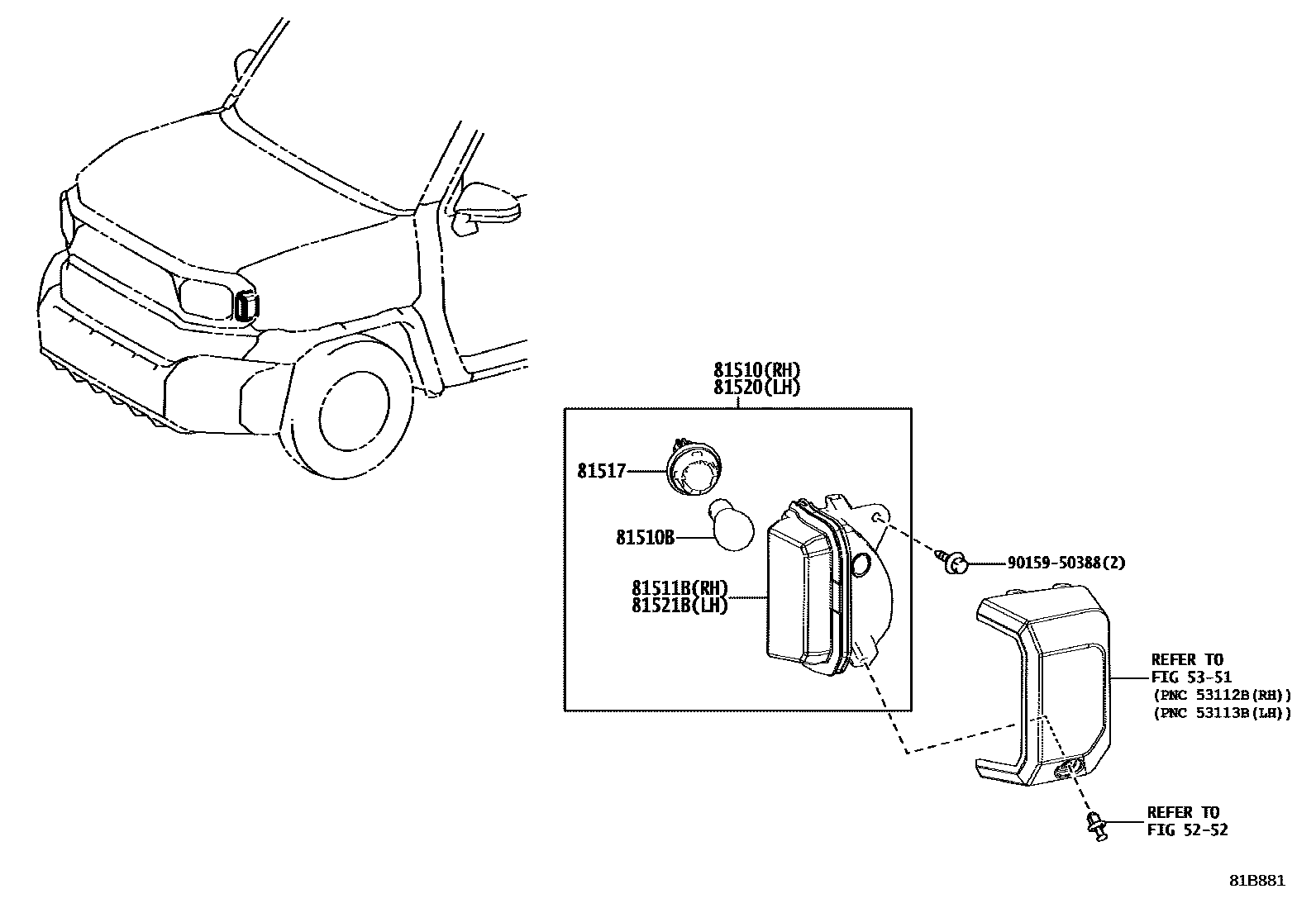 81510(RH)
81520(LH)

81517

81510B

81511B(RH)
81521B(LH)

90159-50388(2)

REFER TO
FIG 53-51
(PNC 53112B(RH))
(PNC 53113B(LH))

REFER TO
FIG 52-52

81B881