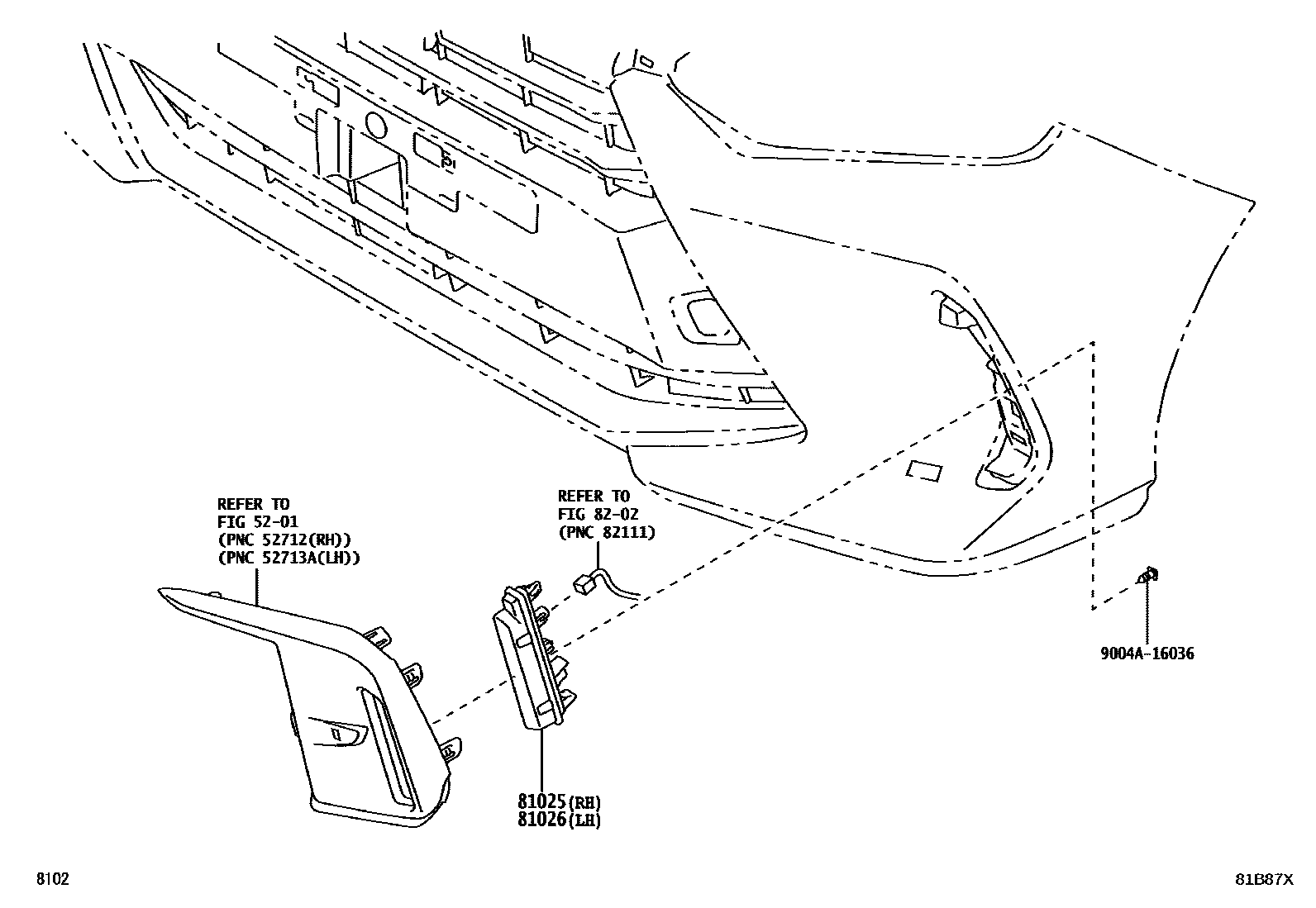 REFER TO
FIG 52-01
(PNC 52712(RH))
(PNC 52713A(LH))

REFER TO
FIG 82-02
(PNC 82111)

9004A-16036

81025(RH)
81026(LH)

8102

81B87X