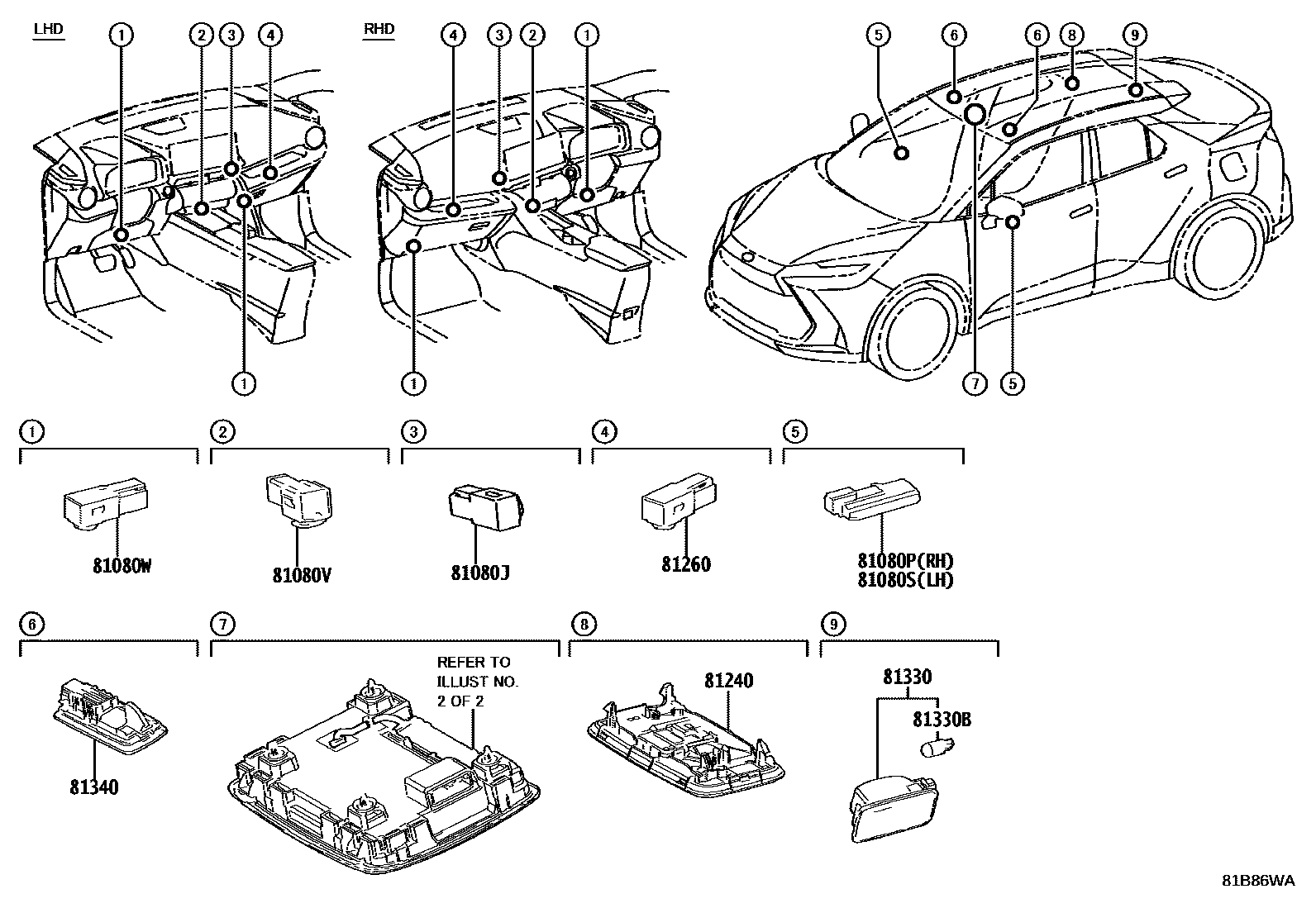 LHD
1 2 3 4
1

RHD
4 3 2 1
1

5 6 6 8 9
7 5

1
81080W

2
81080V

3
81080J

4
81260

5
81080P(RH)
81080S(LH)

6
81340

7
REFER TO ILLUST NO. 2 OF 2

8
81240

9
81330
81330B

81B86WA