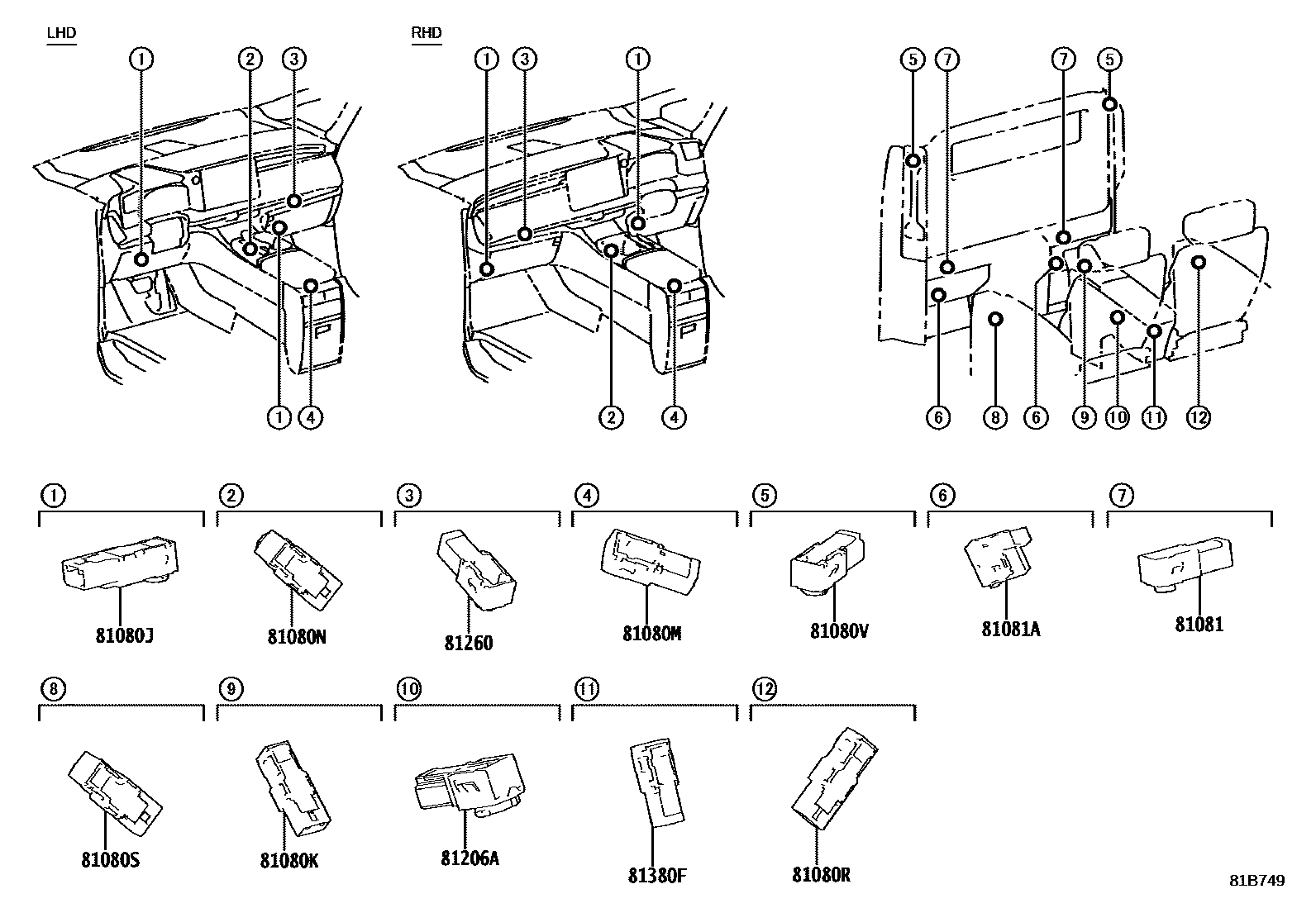 LHD

1 2 3

1 4

RHD

1 3 1

2 4

5 7 7 5

6 8 6 9 10 11 12

1
81080J

2
81080N

3
81260

4
81080M

5
81080V

6
81081A

7
81081

8
81080S

9
81080K

10
81206A

11
81380F

12
81080R

81B749