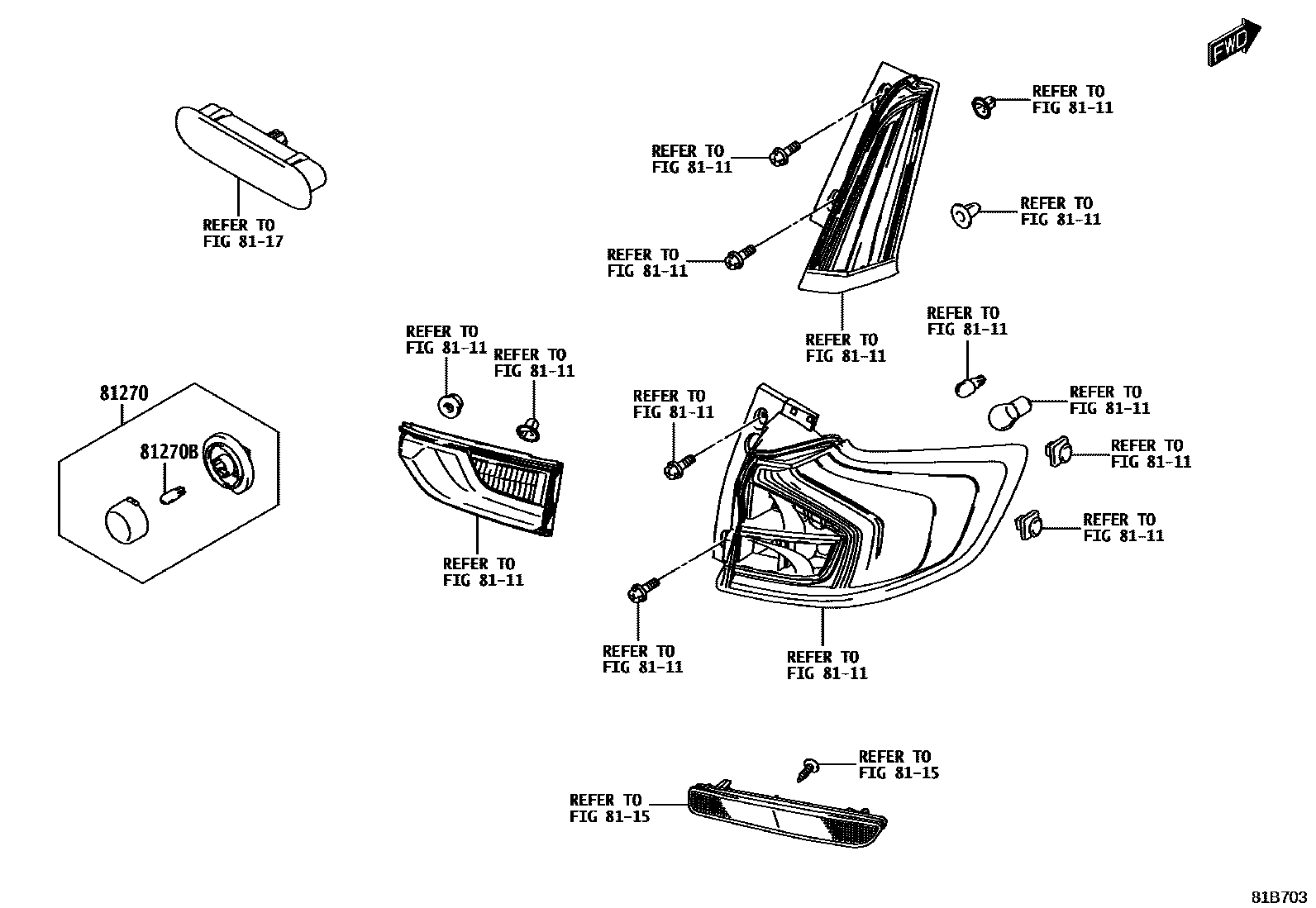 FWD

REFER TO
FIG 81-11

REFER TO
FIG 81-11

REFER TO
FIG 81-17

REFER TO
FIG 81-11

REFER TO
FIG 81-11

REFER TO
FIG 81-11

REFER TO
FIG 81-11

REFER TO
FIG 81-11

REFER TO
FIG 81-11

81270

81270B

REFER TO
FIG 81-11

REFER TO
FIG 81-11

REFER TO
FIG 81-11

REFER TO
FIG 81-11

REFER TO
FIG 81-11

REFER TO
FIG 81-11

REFER TO
FIG 81-11

REFER TO
FIG 81-15

REFER TO
FIG 81-15

81B703