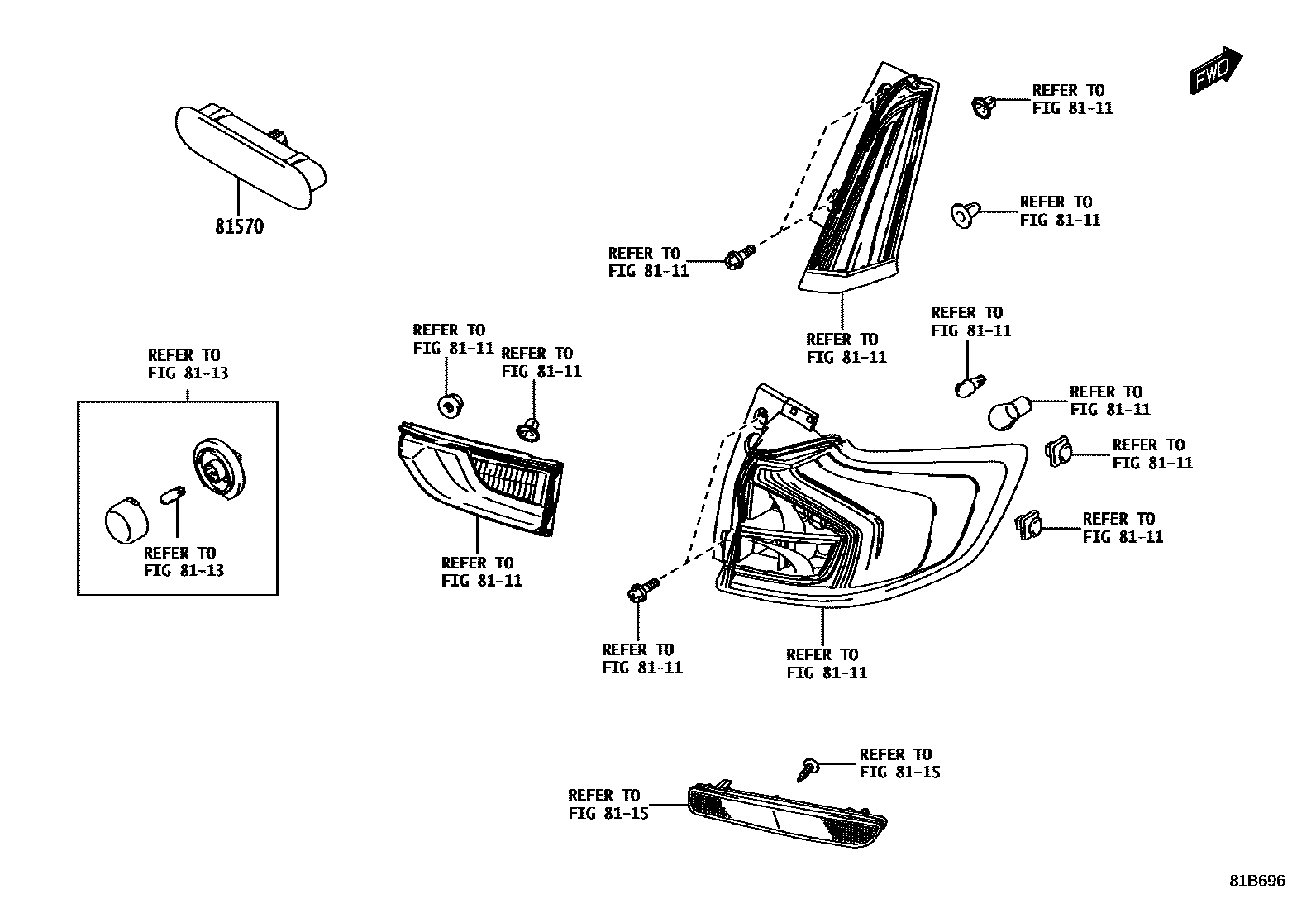 FWD

81570

REFER TO
FIG 81-11

REFER TO
FIG 81-11

REFER TO
FIG 81-11

REFER TO
FIG 81-11

REFER TO
FIG 81-11

REFER TO
FIG 81-13

REFER TO
FIG 81-11

REFER TO
FIG 81-11

REFER TO
FIG 81-11

REFER TO
FIG 81-11

REFER TO
FIG 81-11

REFER TO
FIG 81-13

REFER TO
FIG 81-11

REFER TO
FIG 81-11

REFER TO
FIG 81-11

REFER TO
FIG 81-15

REFER TO
FIG 81-15

81B696