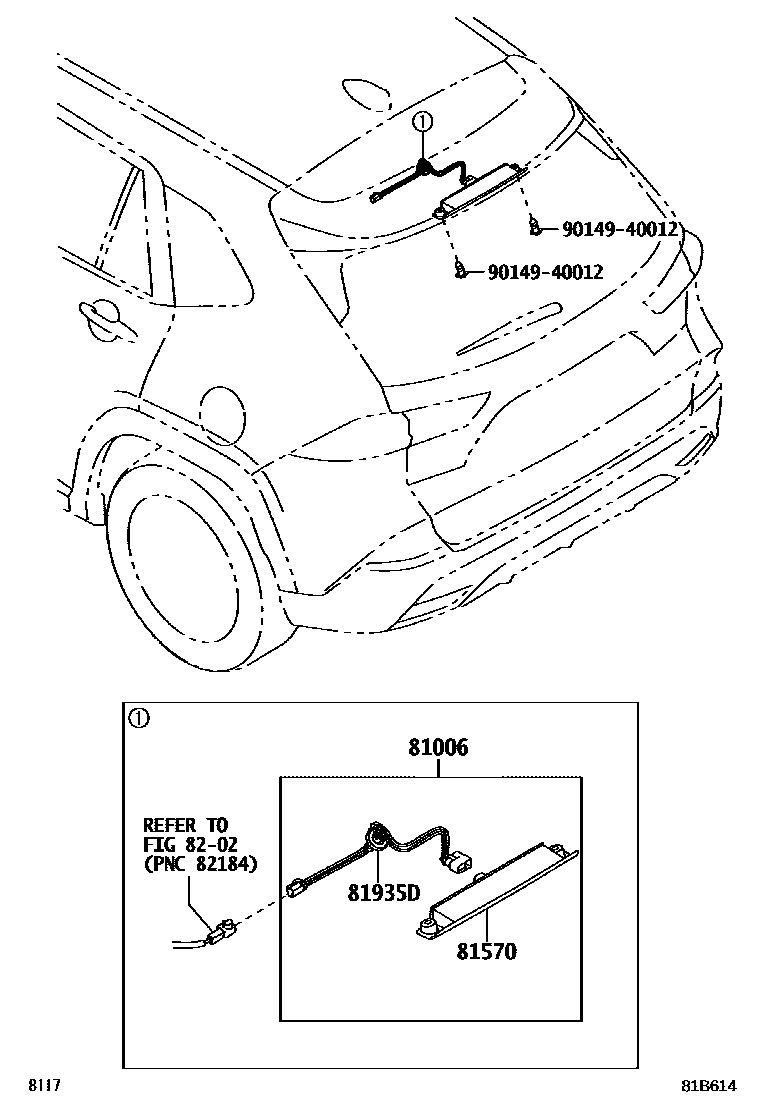 ①
90149-40012
90149-40012

①
81006
REFER TO
FIG 82-02
(PNC 82184)
81935D
81570

8117
81B614