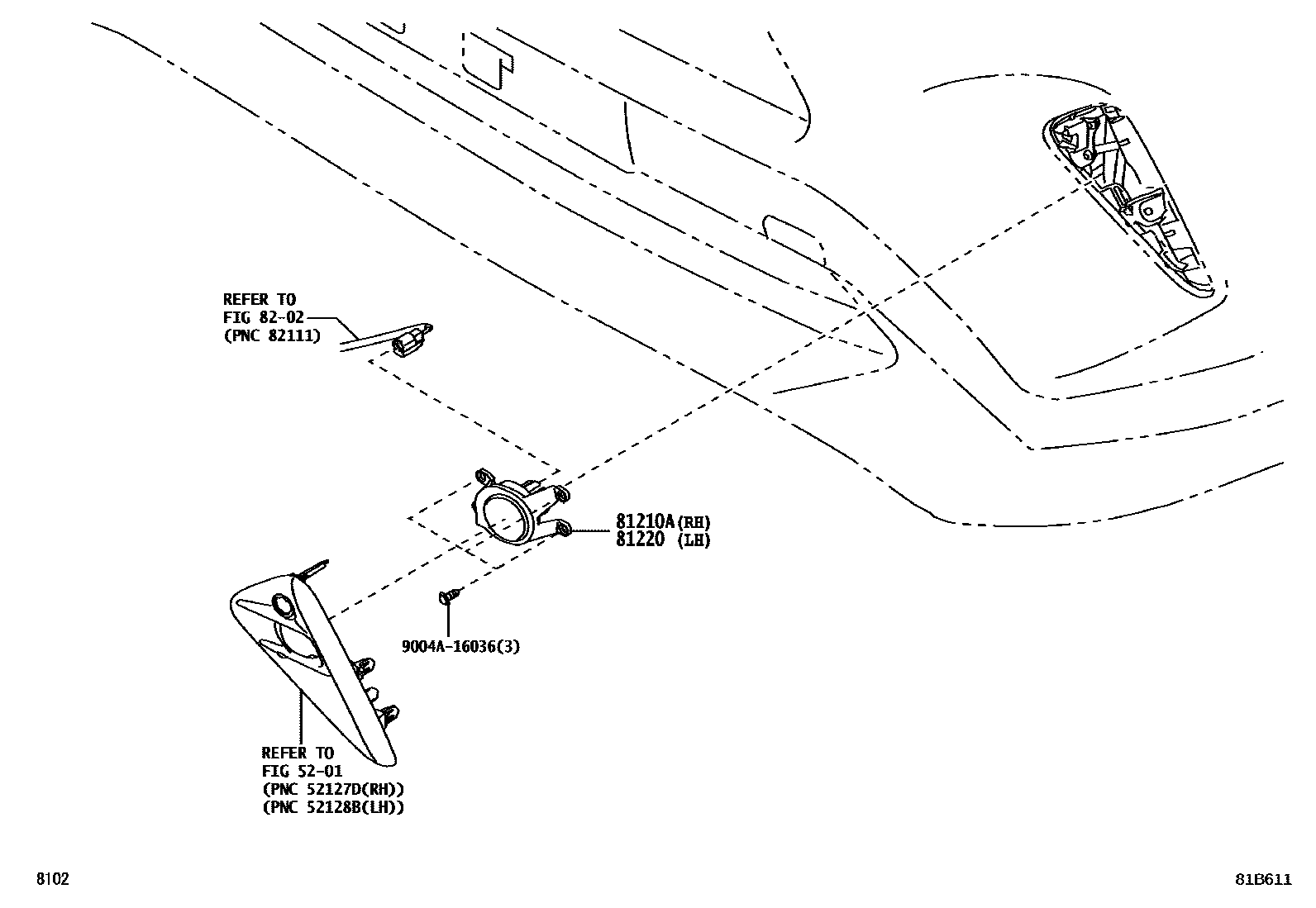 REFER TO
FIG 82-02
(PNC 82111)

81210A(RH)
81220 (LH)

9004A-16036(3)

REFER TO
FIG 52-01
(PNC 52127D(RH))
(PNC 52128B(LH))

8102

81B611