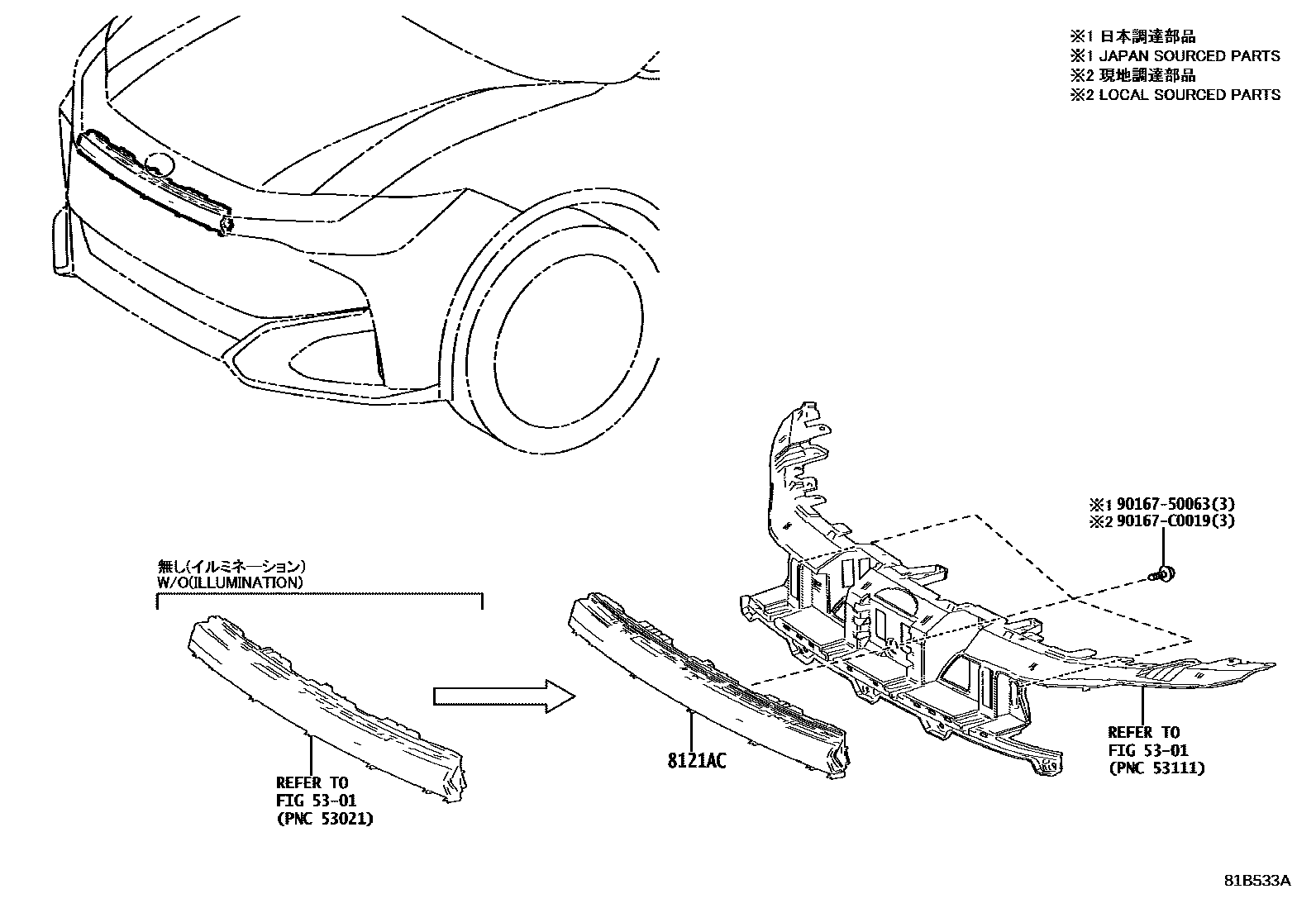 ※1 日本調達部品
※1 JAPAN SOURCED PARTS
※2 現地調達部品
※2 LOCAL SOURCED PARTS

※1 90167-50063(3)
※2 90167-C0019(3)

無し(イルミネーション)
W/O(ILLUMINATION)

REFER TO
FIG 53-01
(PNC 53021)

8121AC

REFER TO
FIG 53-01
(PNC 53111)

81B533A