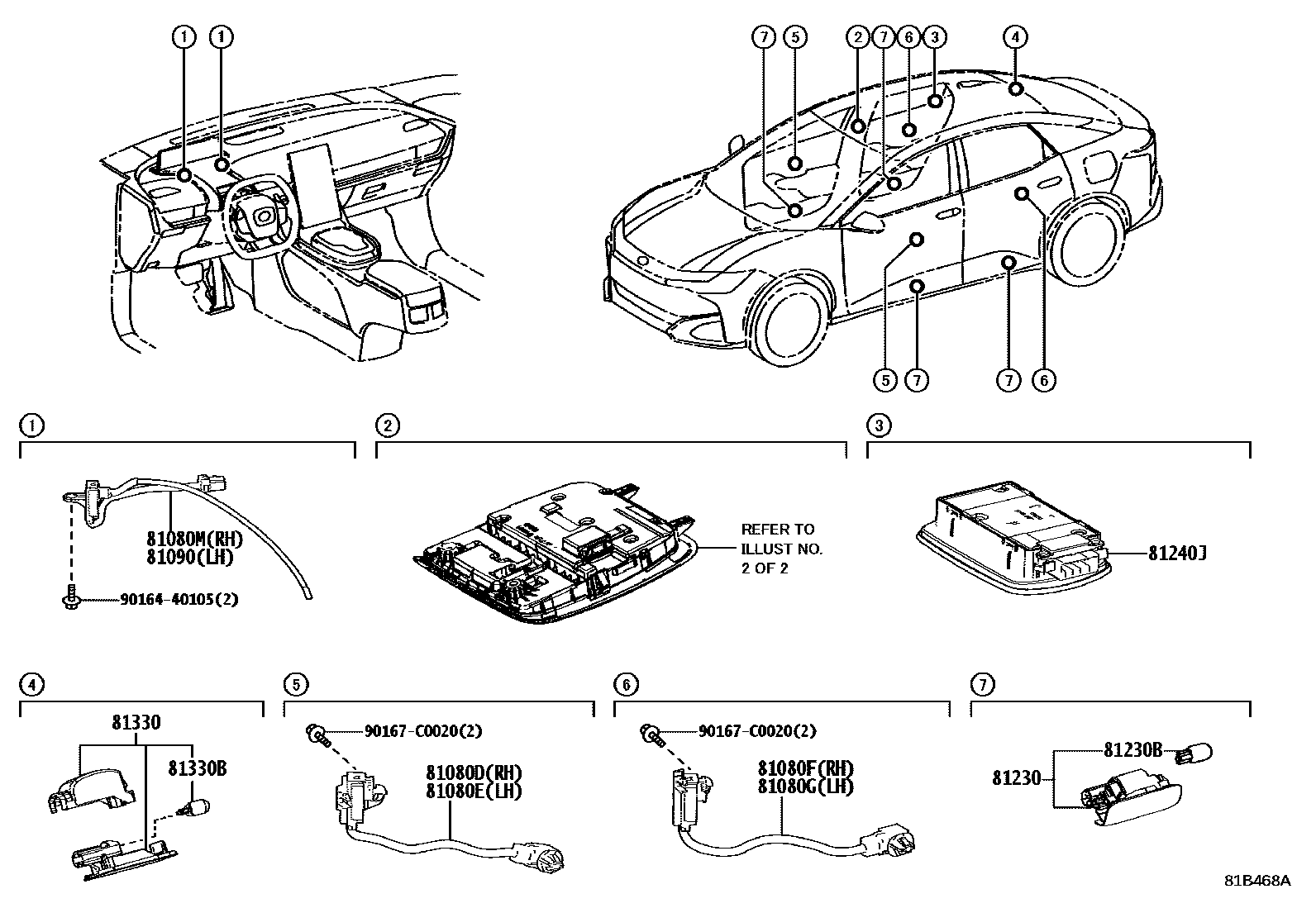 1 1

7 5 2 7 6 3 4

5 7 7 6

1

81080M(RH)
81090(LH)

90164-40105(2)

2

REFER TO ILLUST NO. 2 OF 2

3

81240J

4

81330

81330B

5

90167-C0020(2)

81080D(RH)
81080E(LH)

6

90167-C0020(2)

81080F(RH)
81080G(LH)

7

81230B

81230

81B468A