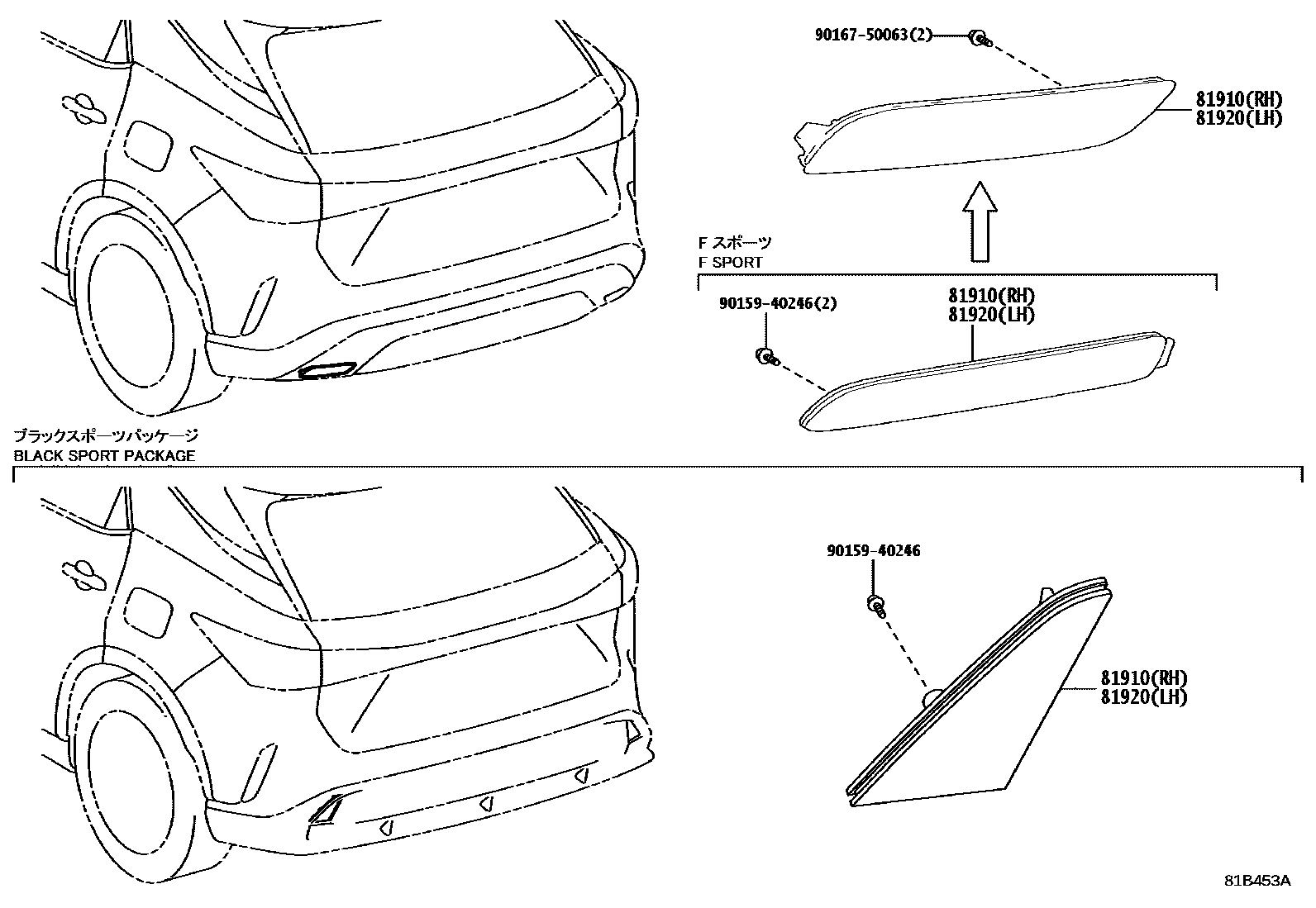 90167-50063(2)

81910(RH)
81920(LH)

F スポーツ
F SPORT

90159-40246(2)

81910(RH)
81920(LH)

ブラックスポーツパッケージ
BLACK SPORT PACKAGE

90159-40246

81910(RH)
81920(LH)

81B453A