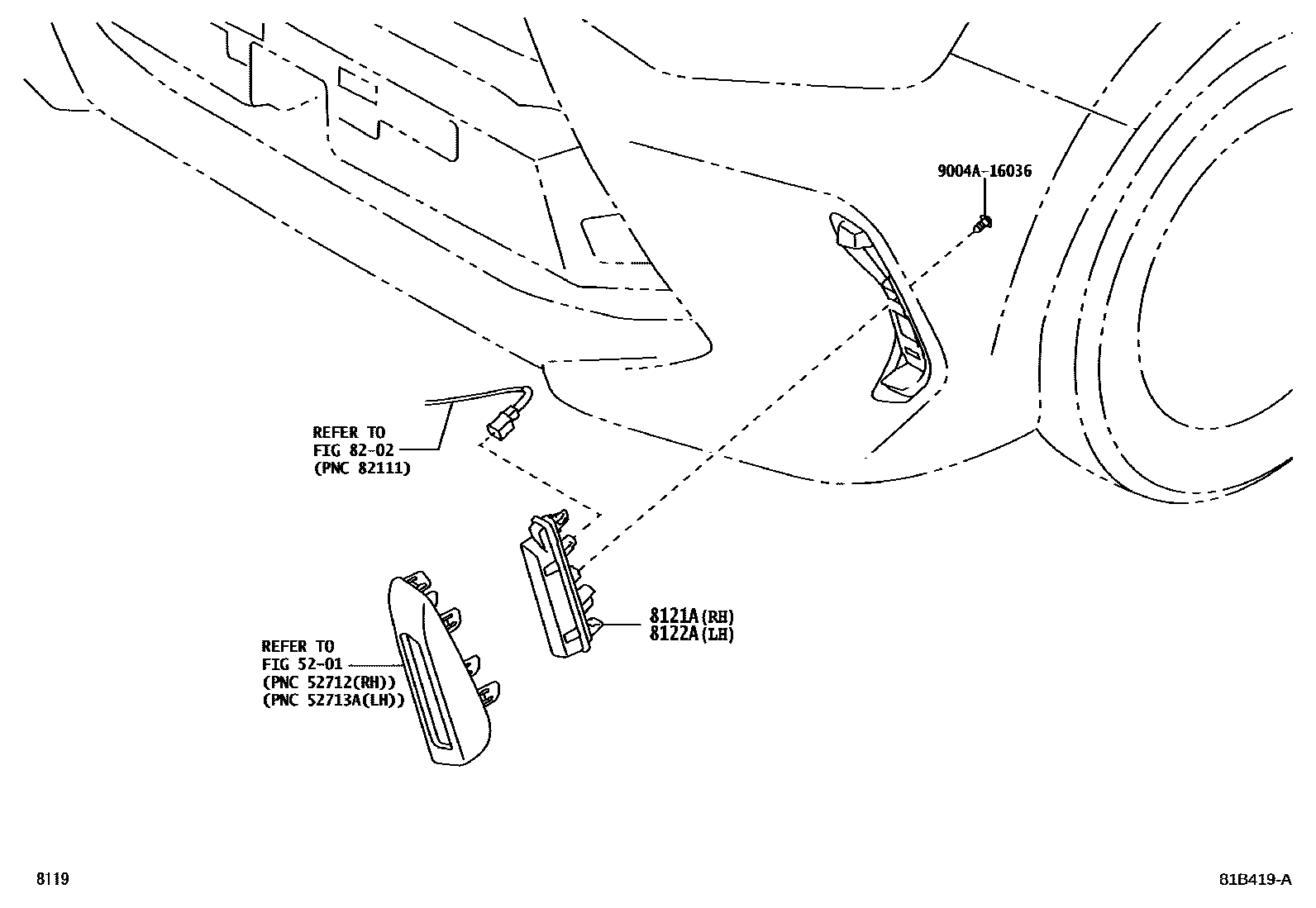 9004A-16036

REFER TO
FIG 82-02
(PNC 82111)

8121A(RH)
8122A(LH)

REFER TO
FIG 52-01
(PNC 52712(RH))
(PNC 52713A(LH))

8119

81B419-A