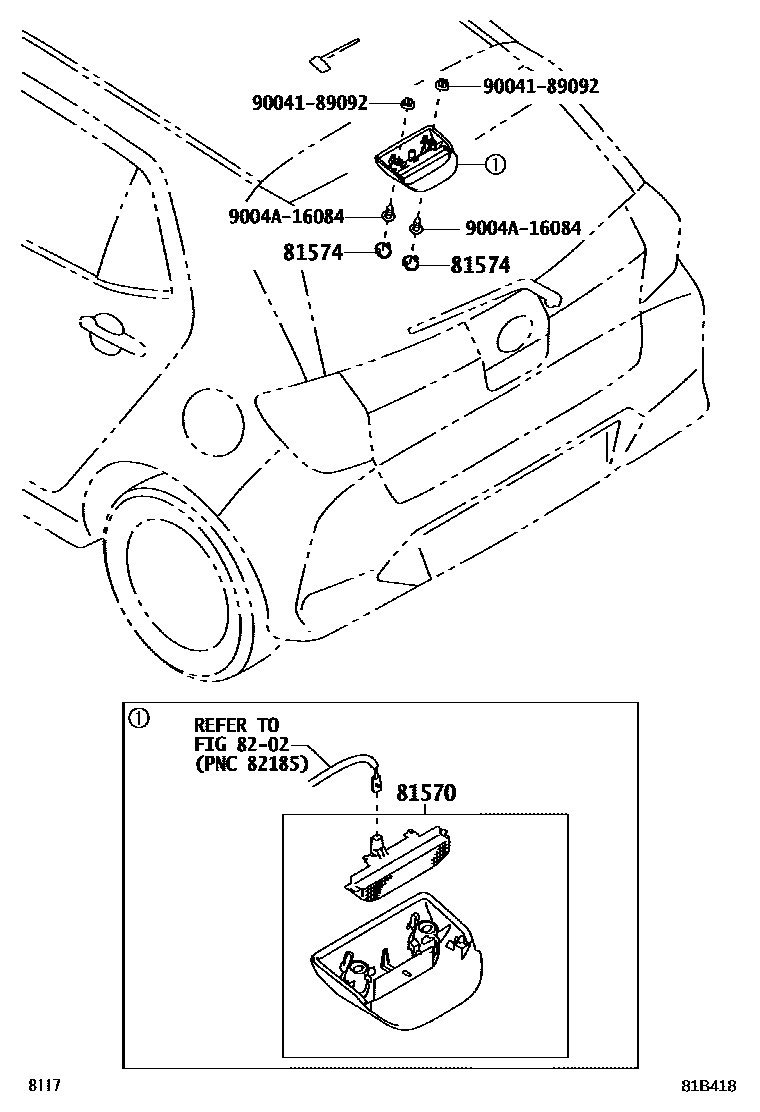 90041-89092
90041-89092
①
9004A-16084
9004A-16084
81574
81574

①
REFER TO
FIG 82-02
(PNC 82185)
81570

8117
81B418