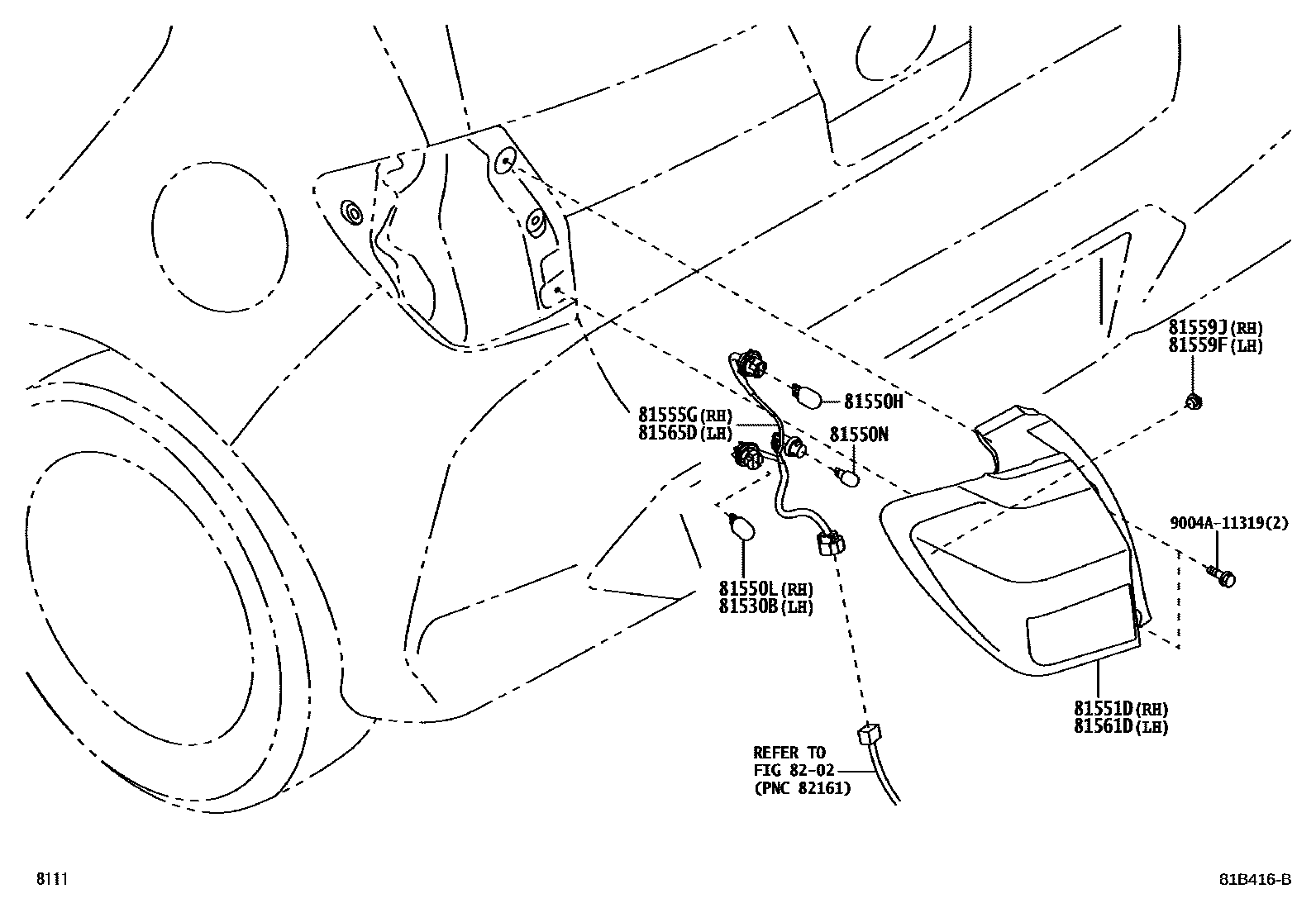 81559J(RH)
81559F(LH)

81550H

81555G(RH)
81565D(LH)

81550N

9004A-11319(2)

81550L(RH)
81530B(LH)

81551D(RH)
81561D(LH)

REFER TO
FIG 82-02
(PNC 82161)

8111

81B416-B