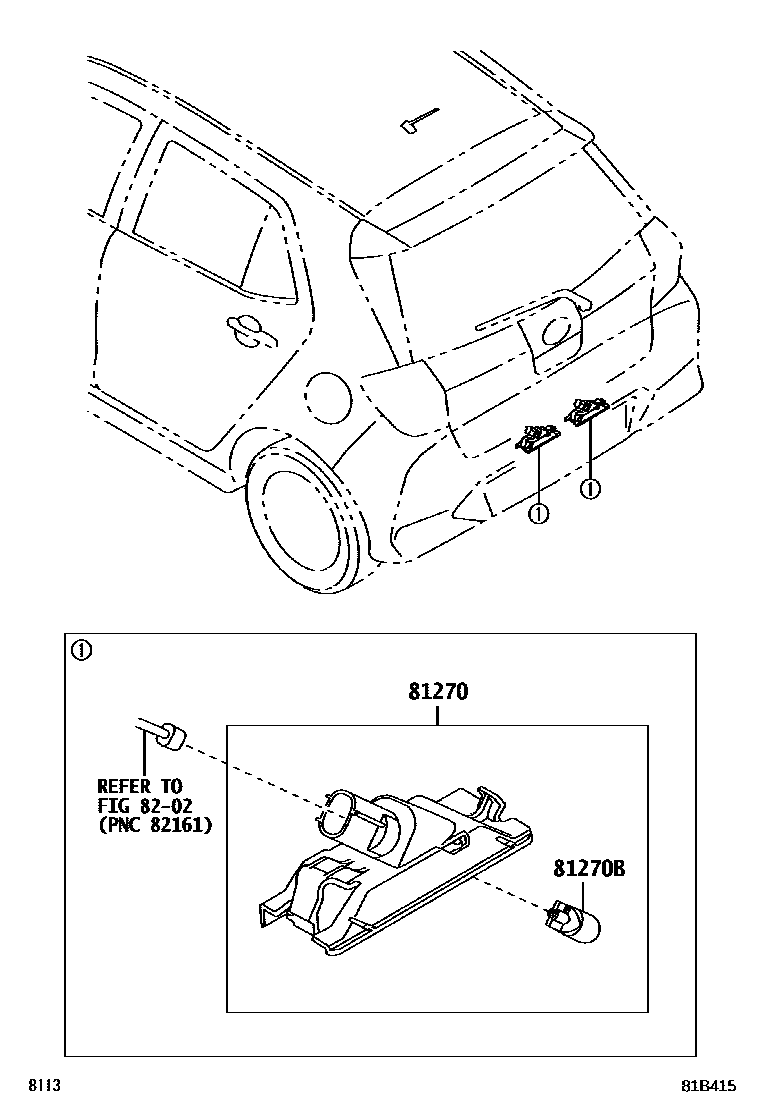 ①
①

①

81270

REFER TO
FIG 82-02
(PNC 82161)

81270B

8113

81B415