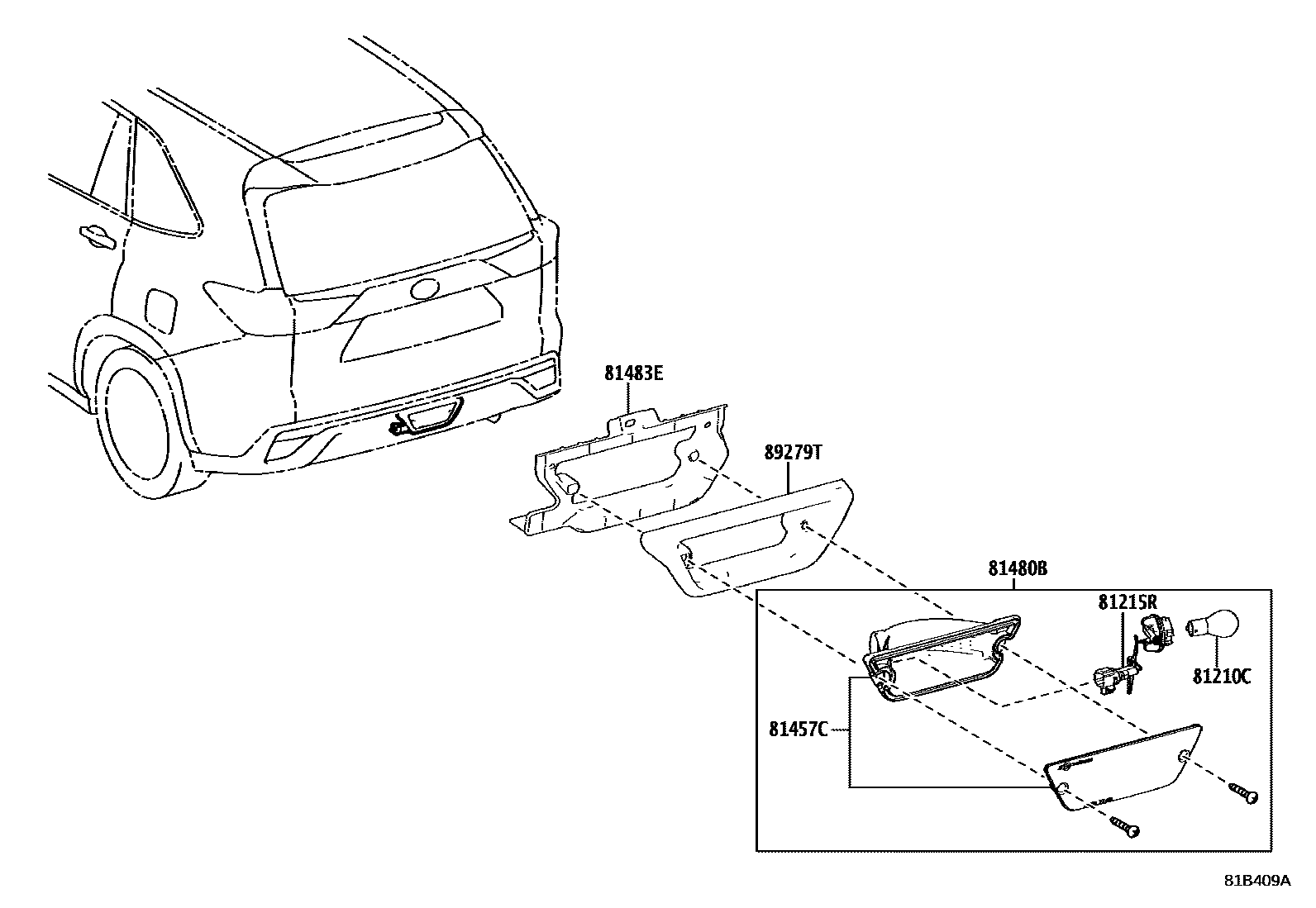 81483E
89279T
81480B
81215R
81210C
81457C
81B409A