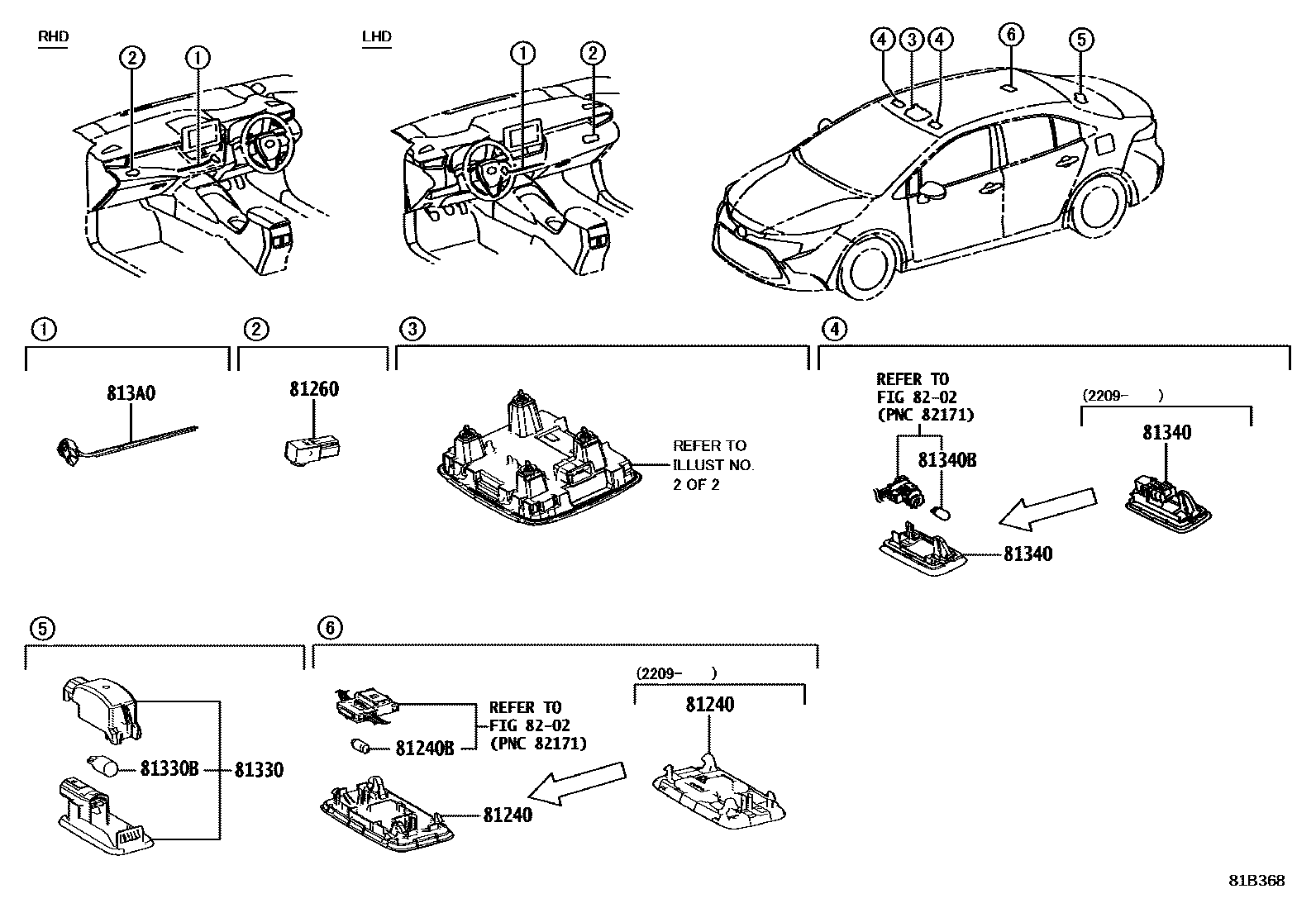 RHD

②
①

LHD

①
②

④ ③ ④ ⑥ ⑤

①
813A0

②
81260

③
REFER TO ILLUST NO. 2 OF 2

④
REFER TO FIG 82-02 (PNC 82171)
81340B
81340
(2209- )
81340

⑤
81330B
81330

⑥
REFER TO FIG 82-02 (PNC 82171)
81240B
81240
(2209- )
81240

81B368