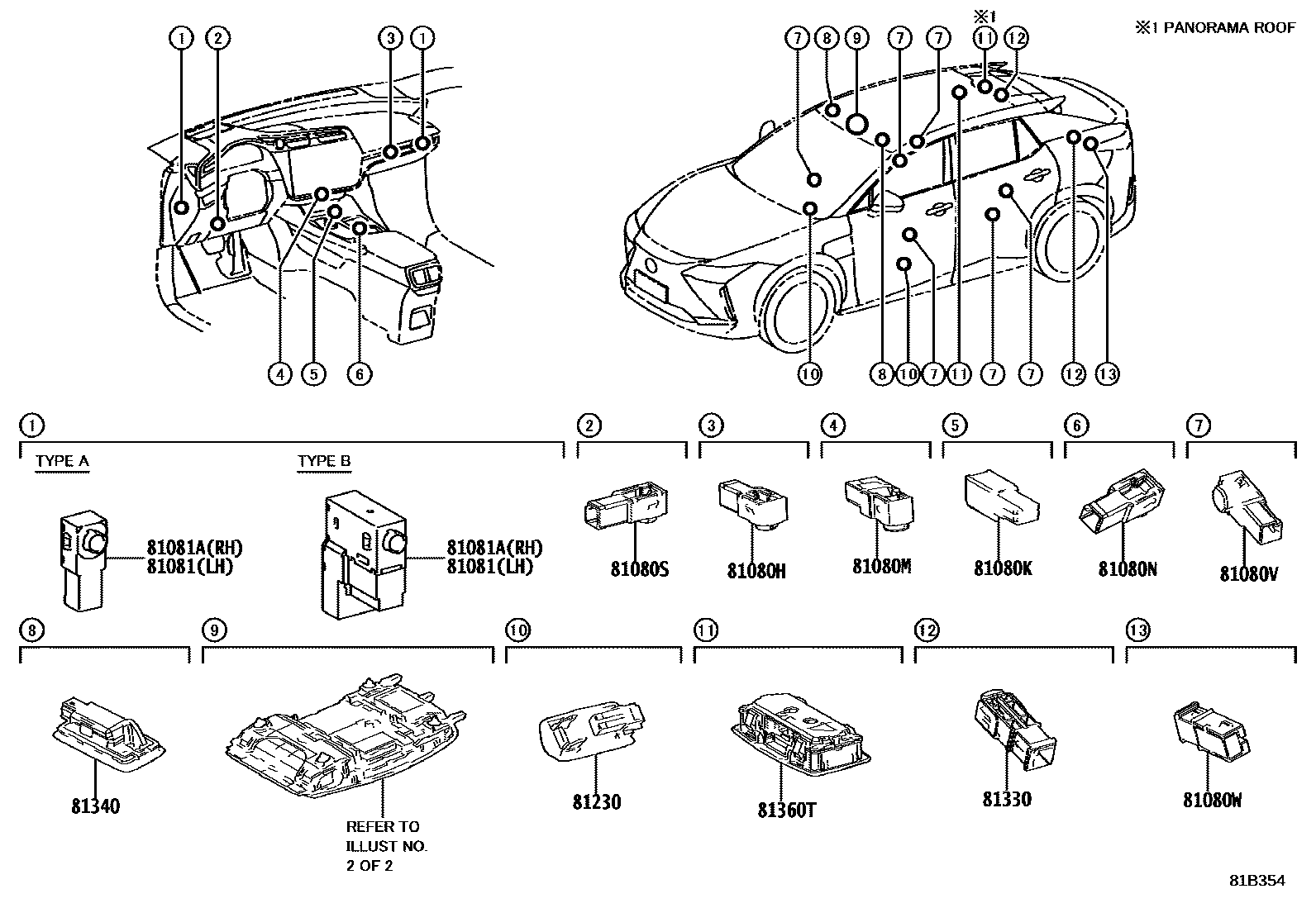 ※1 PANORAMA ROOF

1 2 3 1

4 5 6

7 8 9 7 7 ※1 11 12

10 8 10 7 11 7 7 12 13

1
TYPE A
81081A(RH)
81081(LH)

TYPE B
81081A(RH)
81081(LH)

2
81080S

3
81080H

4
81080M

5
81080K

6
81080N

7
81080V

8
81340

9
REFER TO ILLUST NO. 2 OF 2

10
81230

11
81360T

12
81330

13
81080W

81B354