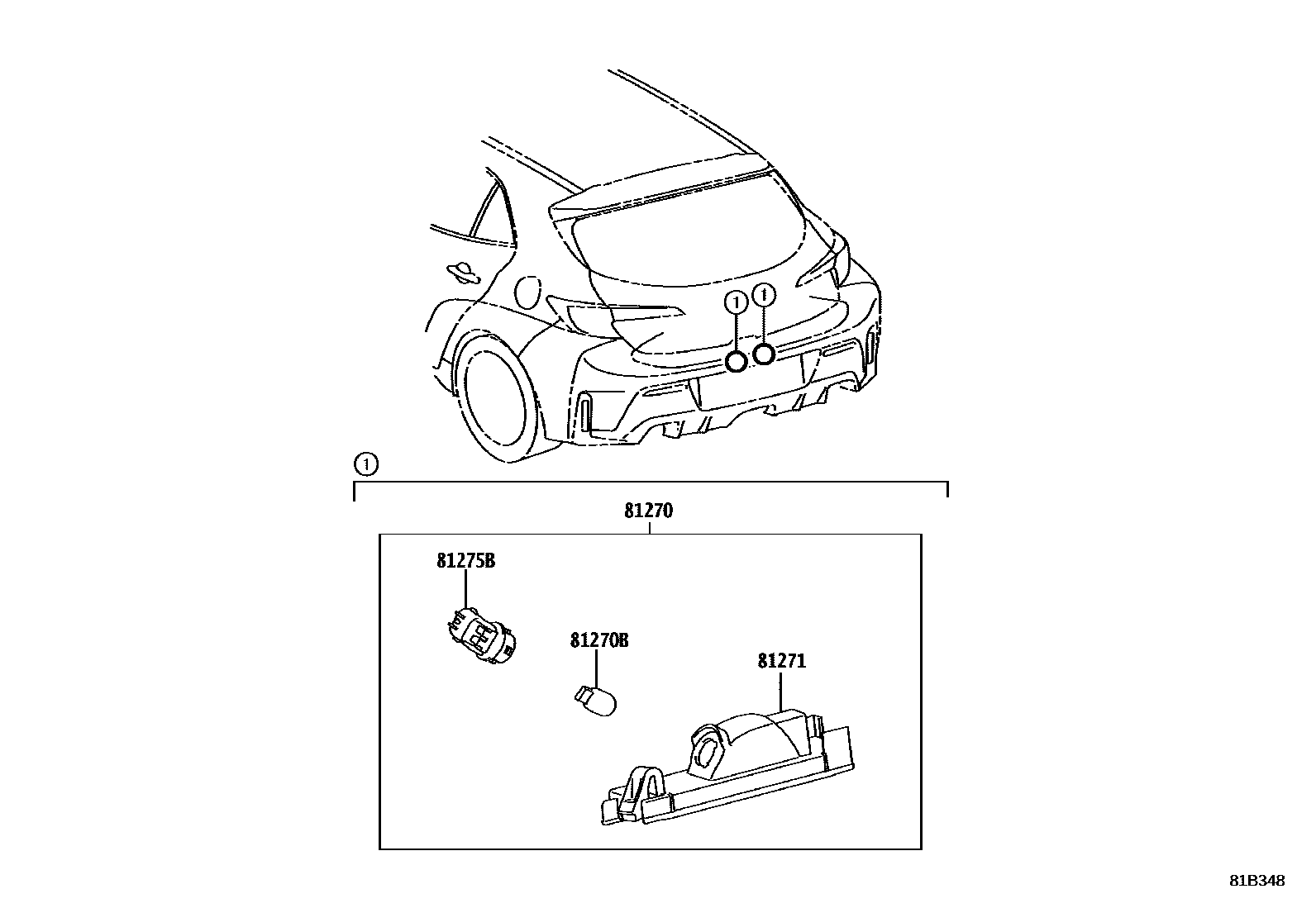 1
1
1
81270
81275B
81270B
81271
81B348