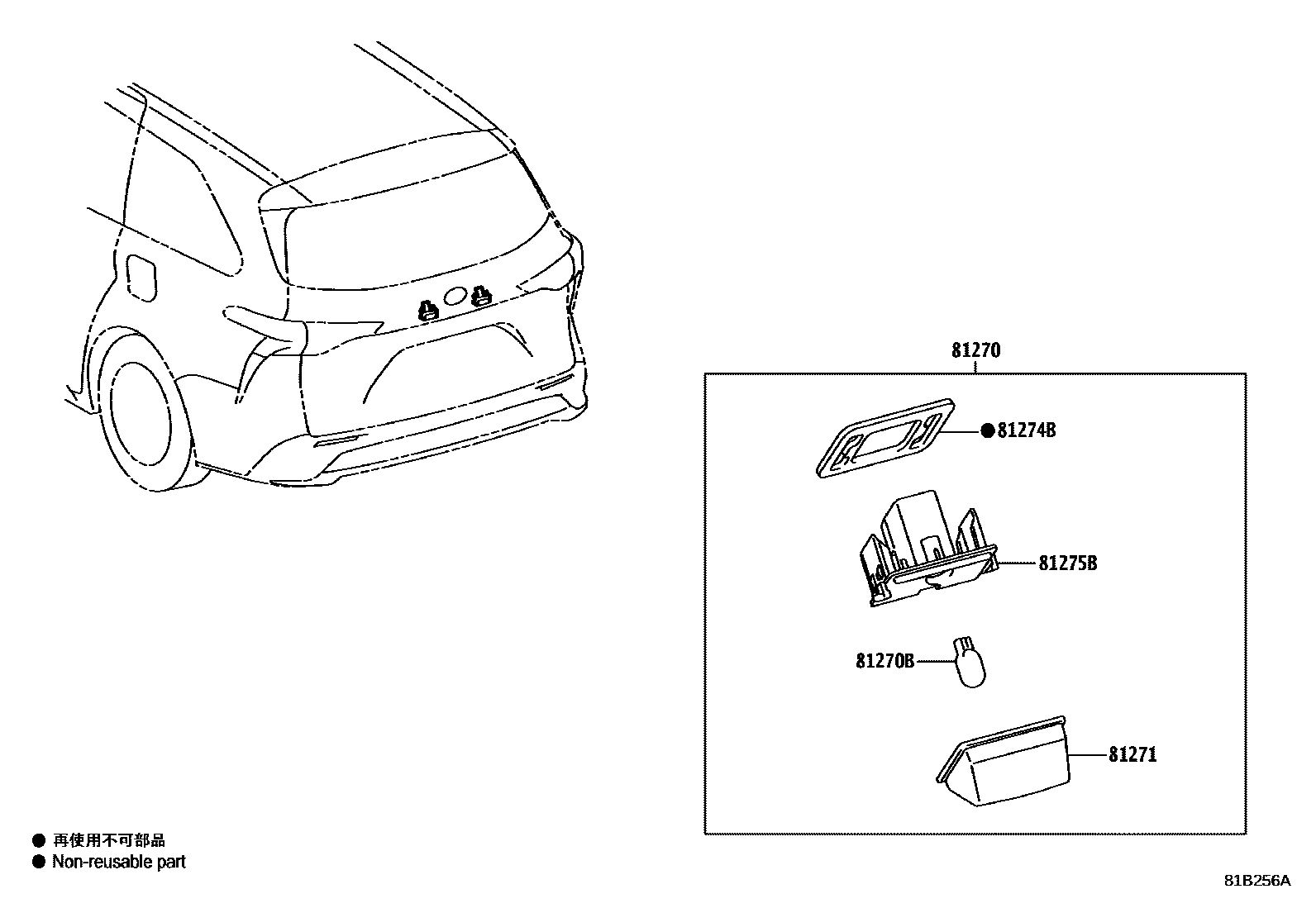 81270

● 81274B

81275B

81270B

81271

● 再使用不可部品
● Non-reusable part

81B256A