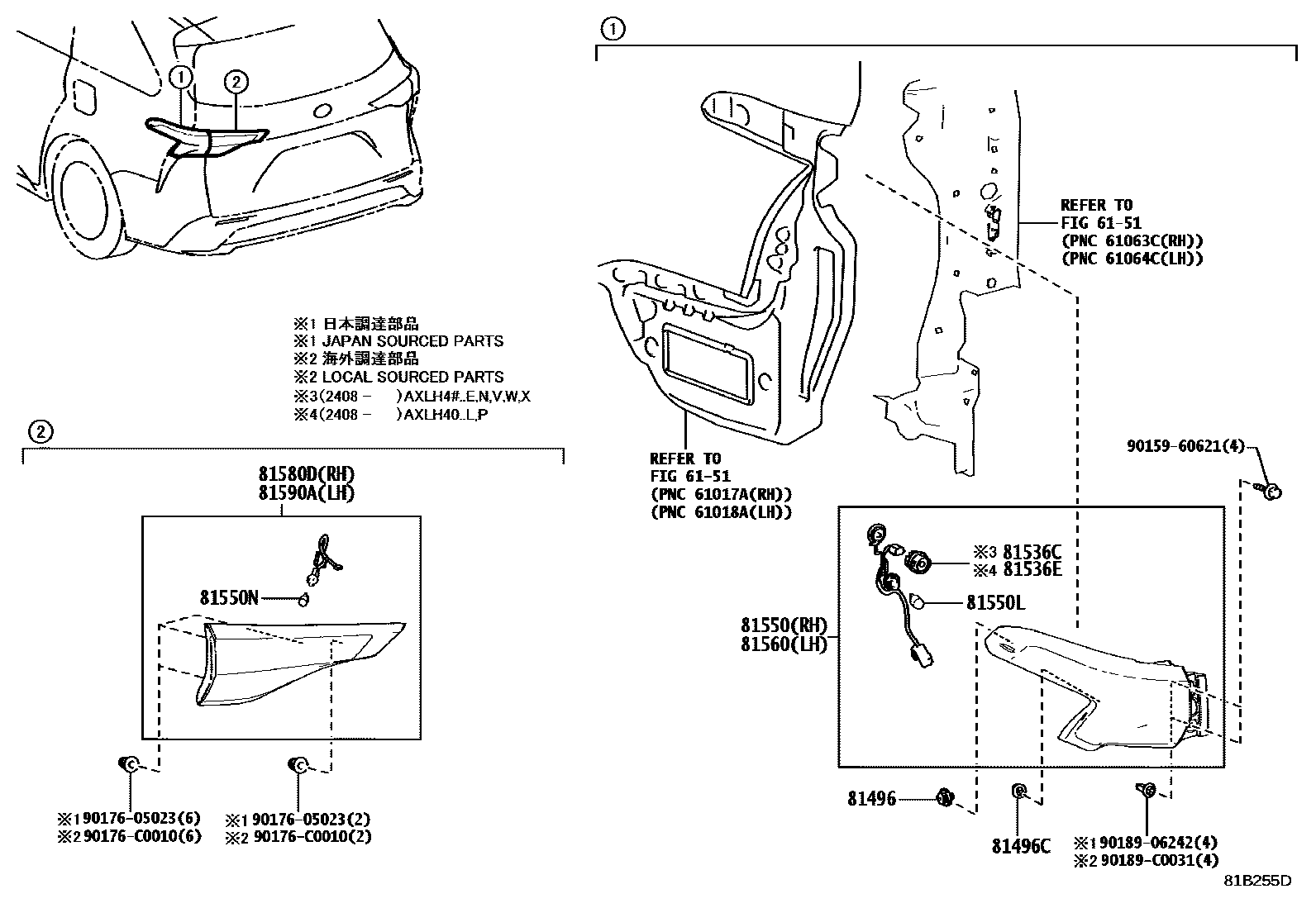 ①
②

※1 日本調達部品
※1 JAPAN SOURCED PARTS
※2 海外調達部品
※2 LOCAL SOURCED PARTS
※3(2408 - )AXLH4#..E,N,V,W,X
※4(2408 - )AXLH40..L,P

②
81580D(RH)
81590A(LH)
81550N

※1 90176-05023(6)
※2 90176-C0010(6)
※1 90176-05023(2)
※2 90176-C0010(2)

①
REFER TO
FIG 61-51
(PNC 61063C(RH))
(PNC 61064C(LH))

REFER TO
FIG 61-51
(PNC 61017A(RH))
(PNC 61018A(LH))

90159-60621(4)
※3 81536C
※4 81536E
81550L
81550(RH)
81560(LH)
81496
81496C
※1 90189-06242(4)
※2 90189-C0031(4)
81B255D