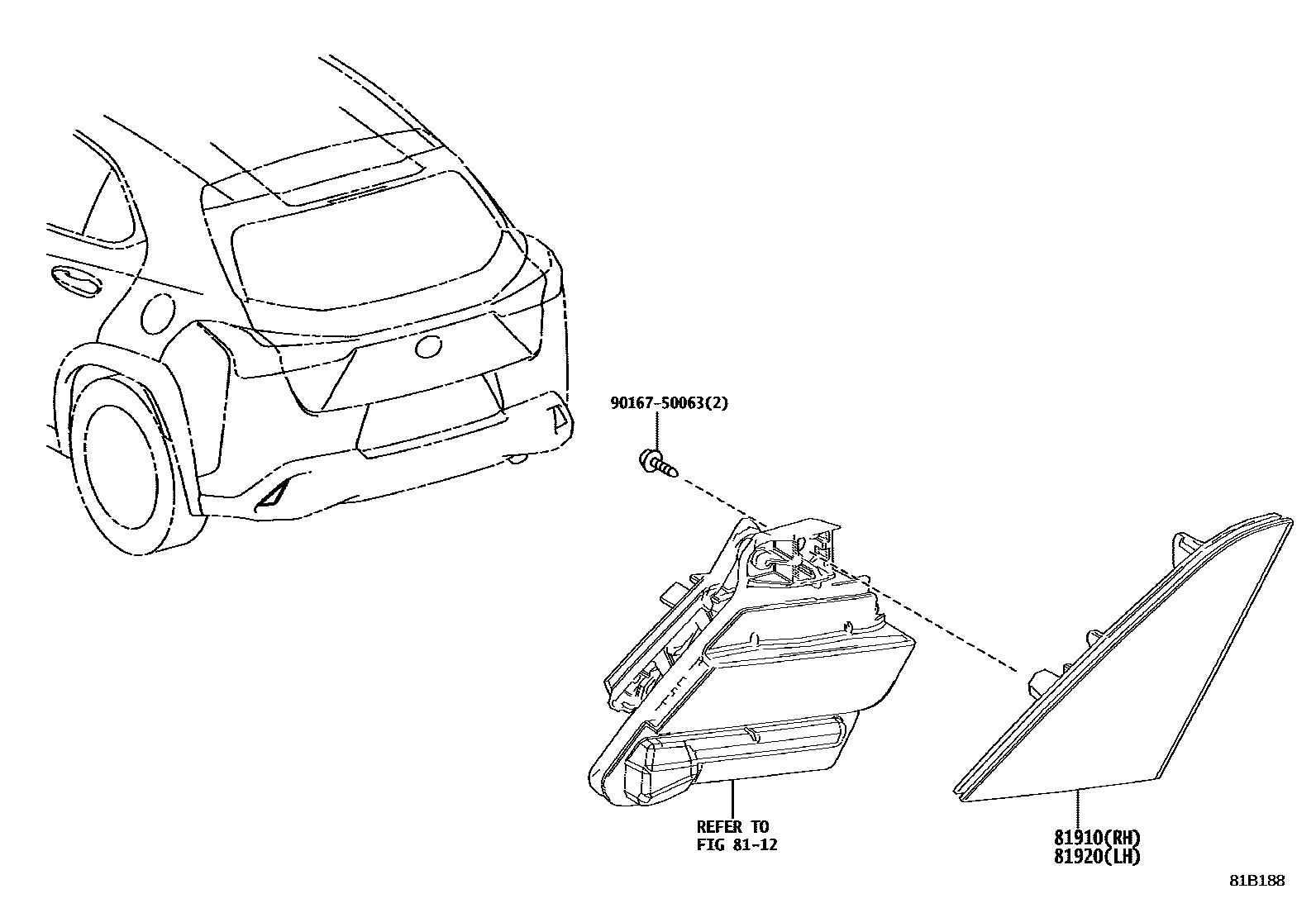 90167-50063(2)

REFER TO
FIG 81-12

81910(RH)
81920(LH)

81B188