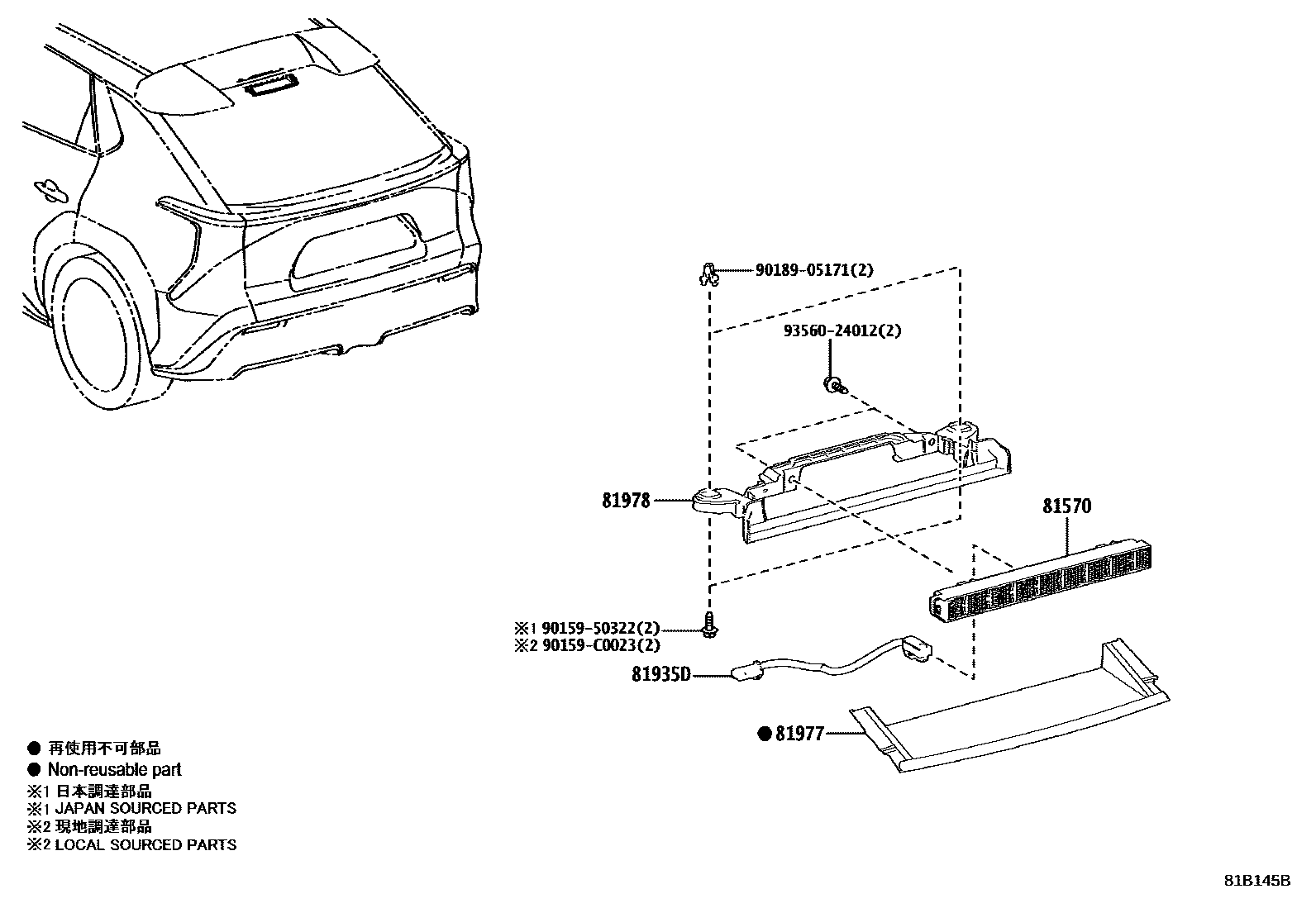 90189-05171(2)

93560-24012(2)

81978

81570

※1 90159-50322(2)
※2 90159-C0023(2)

81935D

● 81977

● 再使用不可部品
● Non-reusable part
※1 日本調達部品
※1 JAPAN SOURCED PARTS
※2 現地調達部品
※2 LOCAL SOURCED PARTS

81B145B