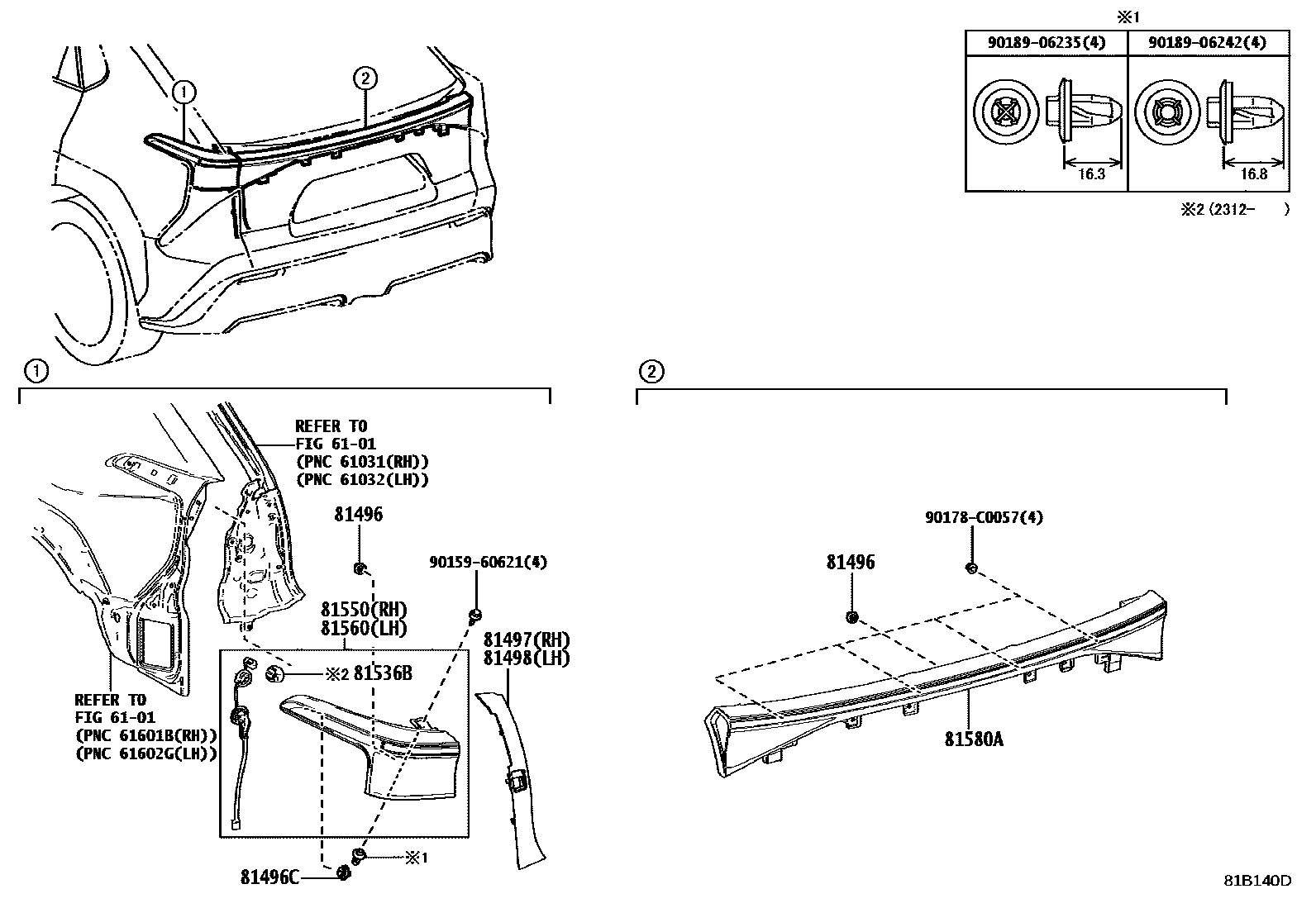 ①
②

※1

| 90189-06235(4) | 90189-06242(4) |
|---|---|
| 16.3 | 16.8 |

※2 (2312- )

①

REFER TO
FIG 61-01
(PNC 61031(RH))
(PNC 61032(LH))

81496

90159-60621(4)

81550(RH)
81560(LH)

81497(RH)
81498(LH)

※2 81536B

REFER TO
FIG 61-01
(PNC 61601B(RH))
(PNC 61602G(LH))

※1

81496C

②

90178-C0057(4)

81496

81580A

81B140D