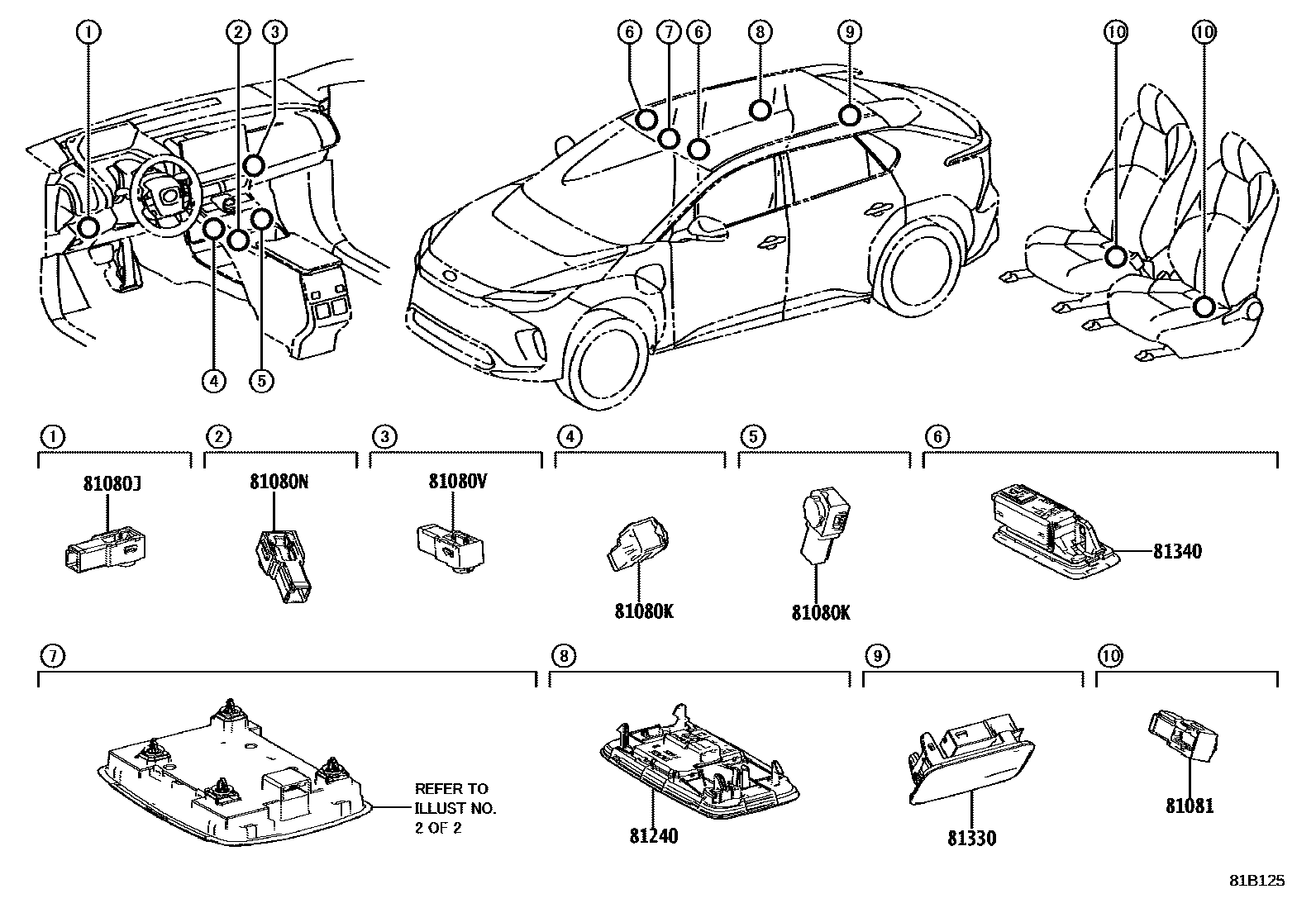 1 2 3 6 7 6 8 9 10 10

4 5

1
81080J

2
81080N

3
81080V

4
81080K

5
81080K

6
81340

7
REFER TO ILLUST NO. 2 OF 2

8
81240

9
81330

10
81081

81B125