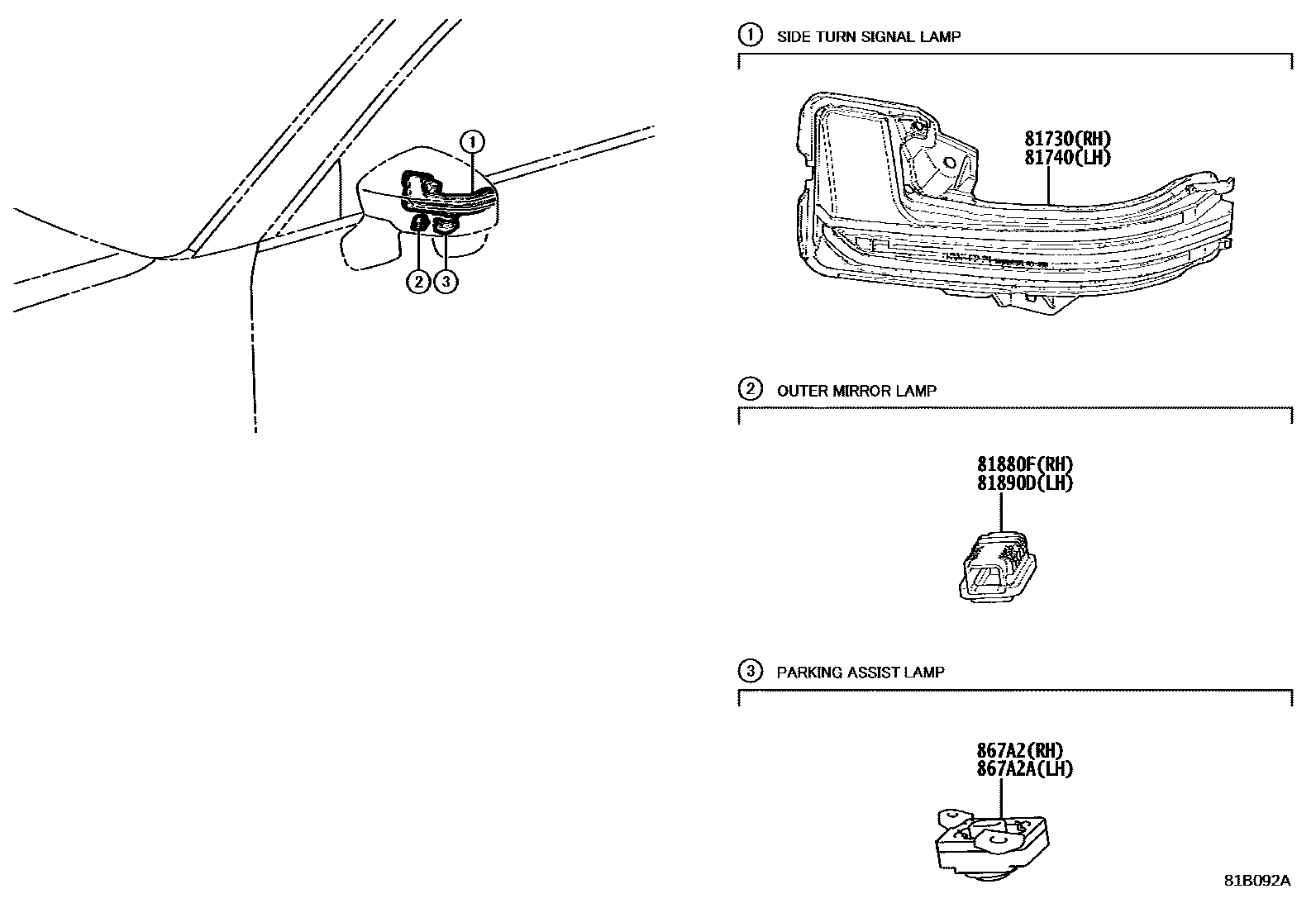 1
2
3

1 SIDE TURN SIGNAL LAMP

81730(RH)
81740(LH)

2 OUTER MIRROR LAMP

81880F(RH)
81890D(LH)

3 PARKING ASSIST LAMP

867A2(RH)
867A2A(LH)

81B092A