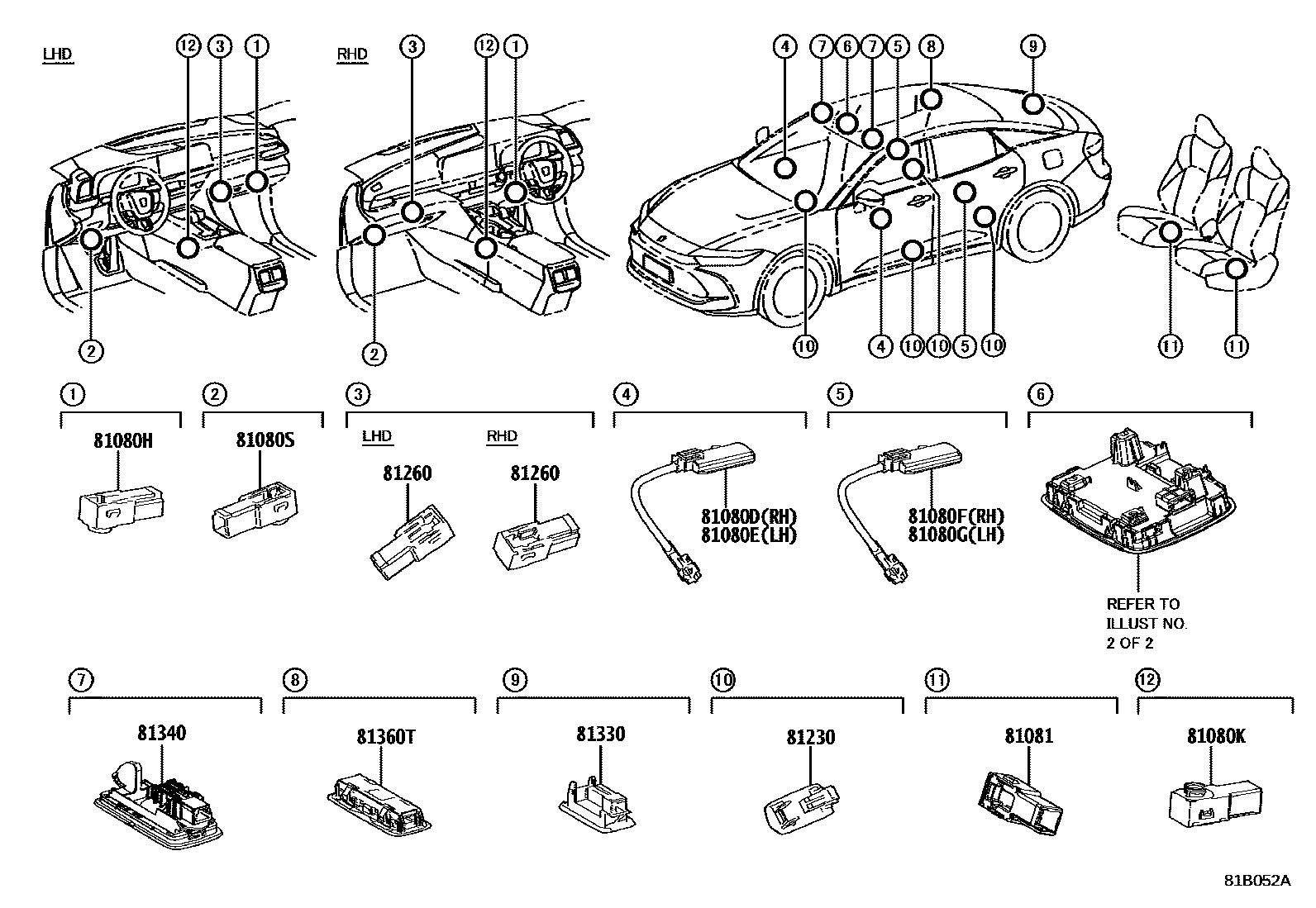 LHD

12 3 1

2

RHD

3 12 1

2

4 7 6 7 5 8 9

10 4 10 10 5 10

11 11

1
81080H

2
81080S

3
LHD
81260
RHD
81260

4
81080D(RH)
81080E(LH)

5
81080F(RH)
81080G(LH)

6
REFER TO
ILLUST NO.
2 OF 2

7
81340

8
81360T

9
81330

10
81230

11
81081

12
81080K

81B052A