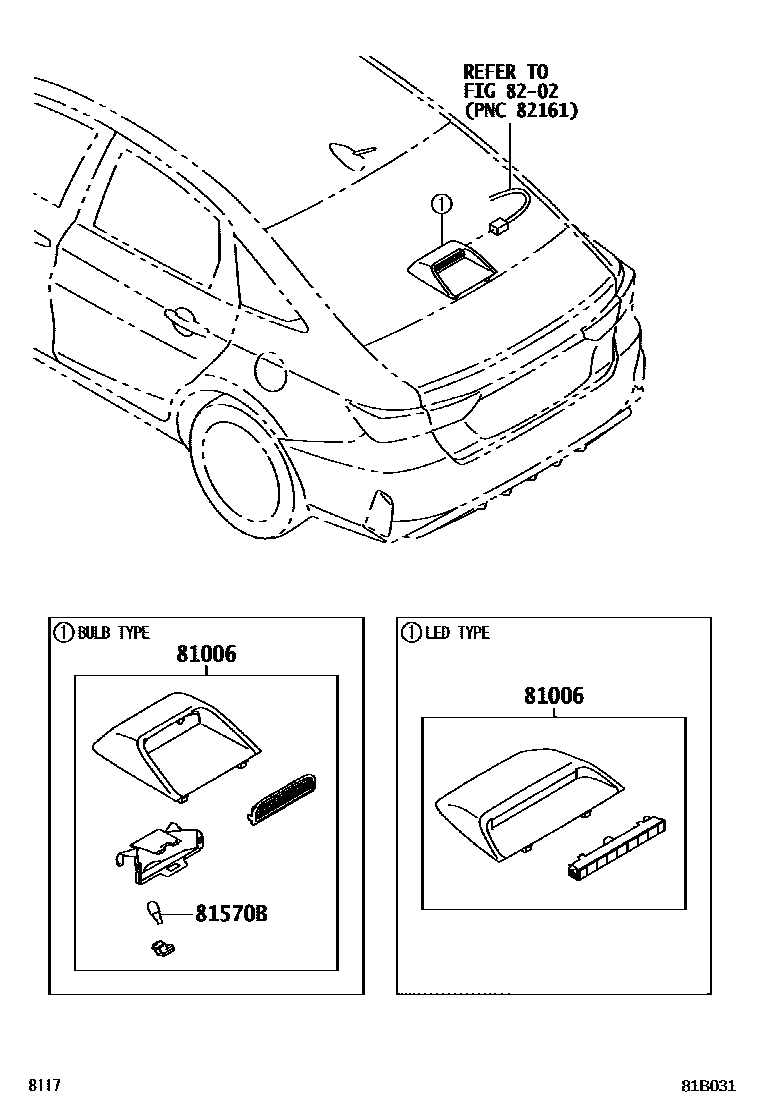 REFER TO
FIG 82-02
(PNC 82161)

①

① BULB TYPE

81006

81570B

① LED TYPE

81006

8117

81B031