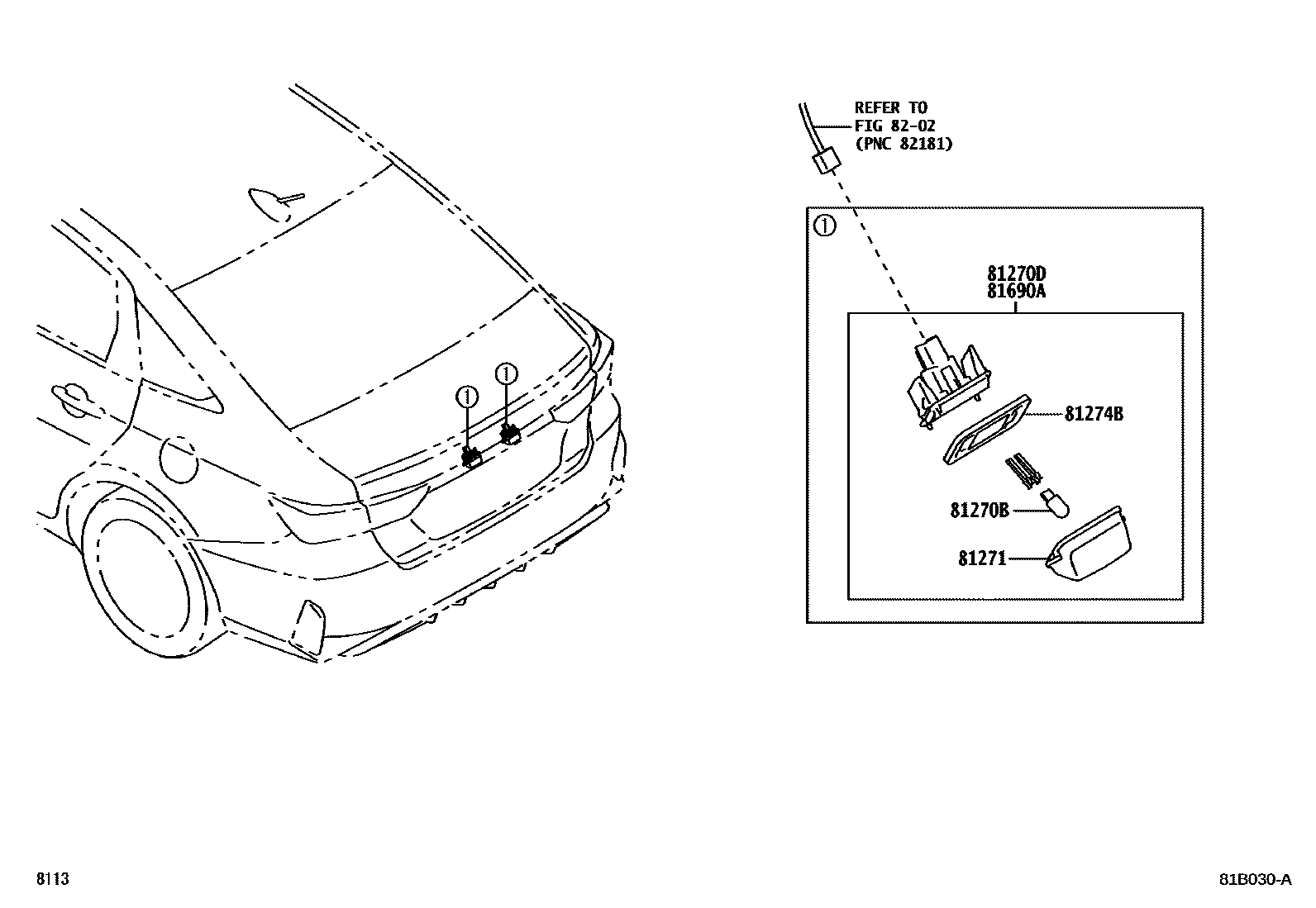 ①
①

REFER TO
FIG 82-02
(PNC 82181)

①

81270D
81690A

81274B

81270B

81271

8113

81B030-A