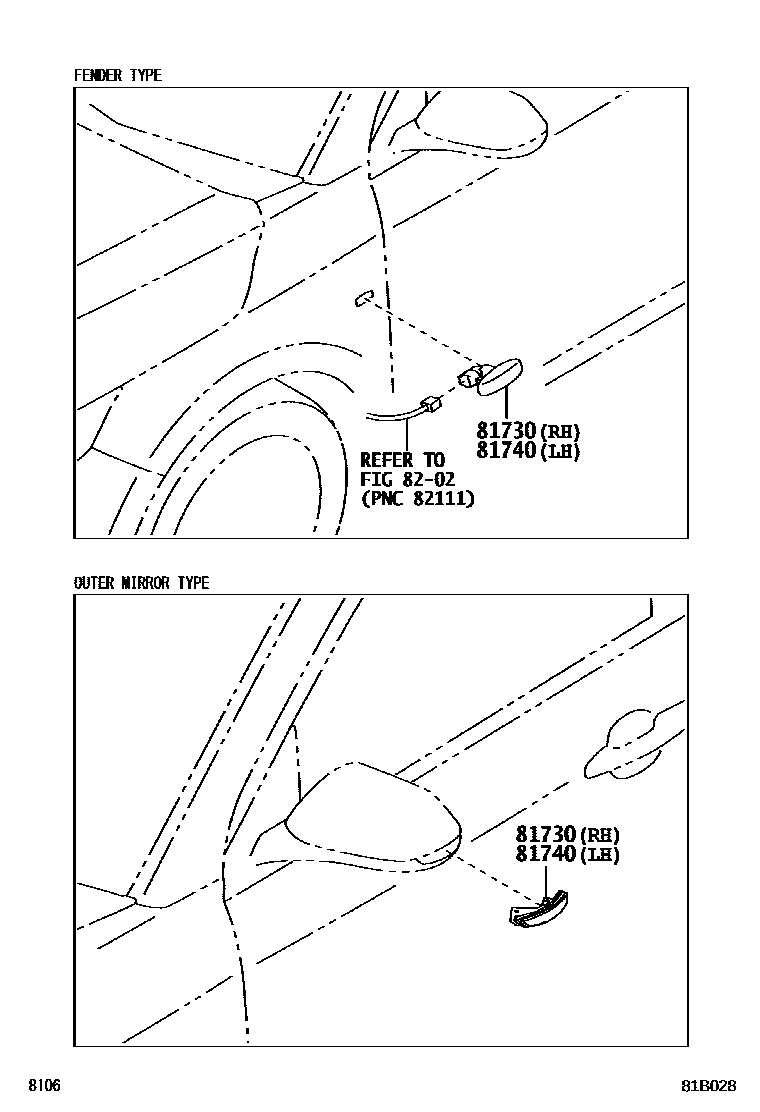 FENDER TYPE

81730(RH)
81740(LH)

REFER TO
FIG 82-02
(PNC 82111)

OUTER MIRROR TYPE

81730(RH)
81740(LH)

8106

81B028