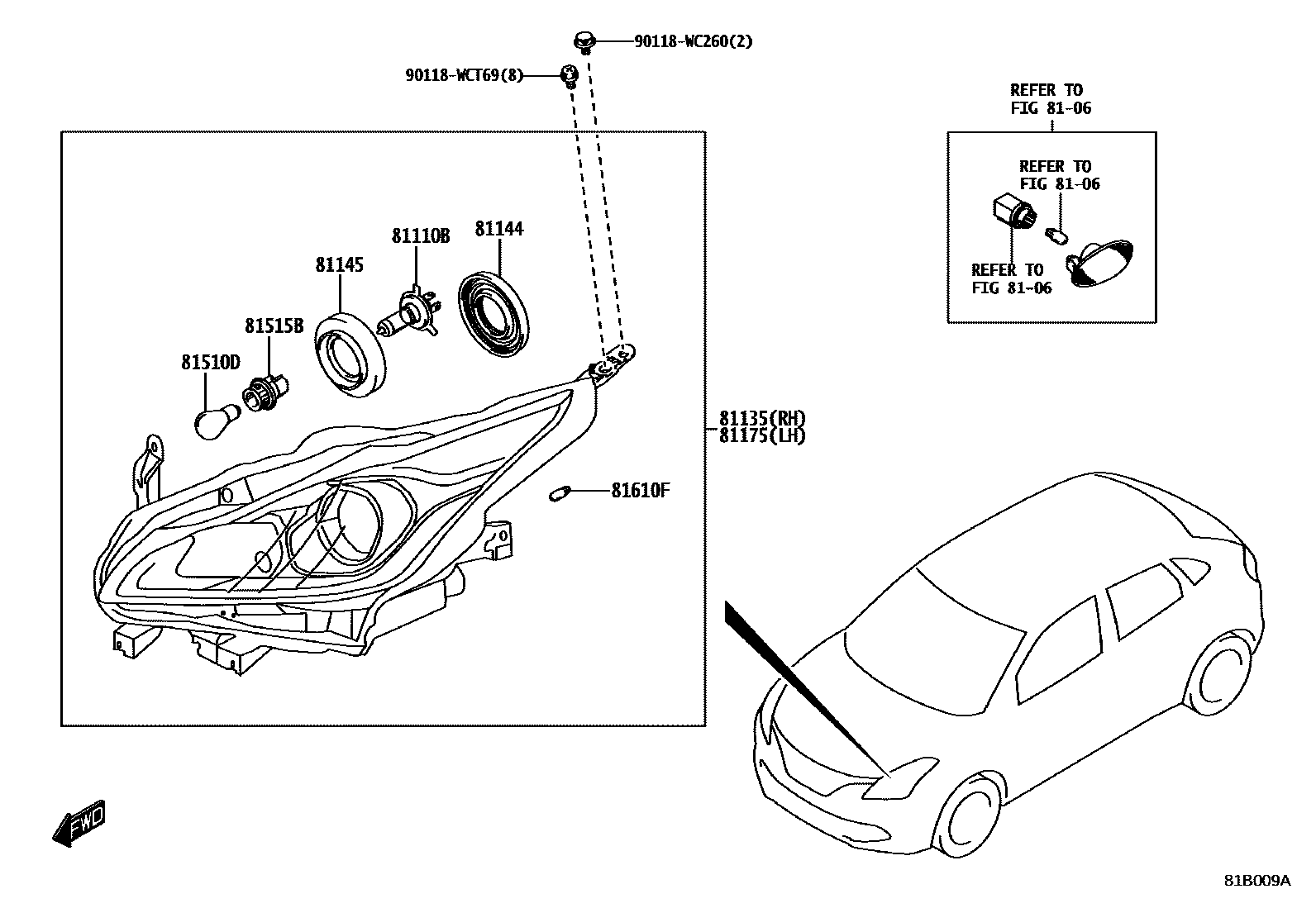 90118-WC260(2)
90118-WCT69(8)
REFER TO
FIG 81-06
REFER TO
FIG 81-06
REFER TO
FIG 81-06
81110B
81144
81145
81515B
81510D
81135(RH)
81175(LH)
81610F
FWD
81B009A