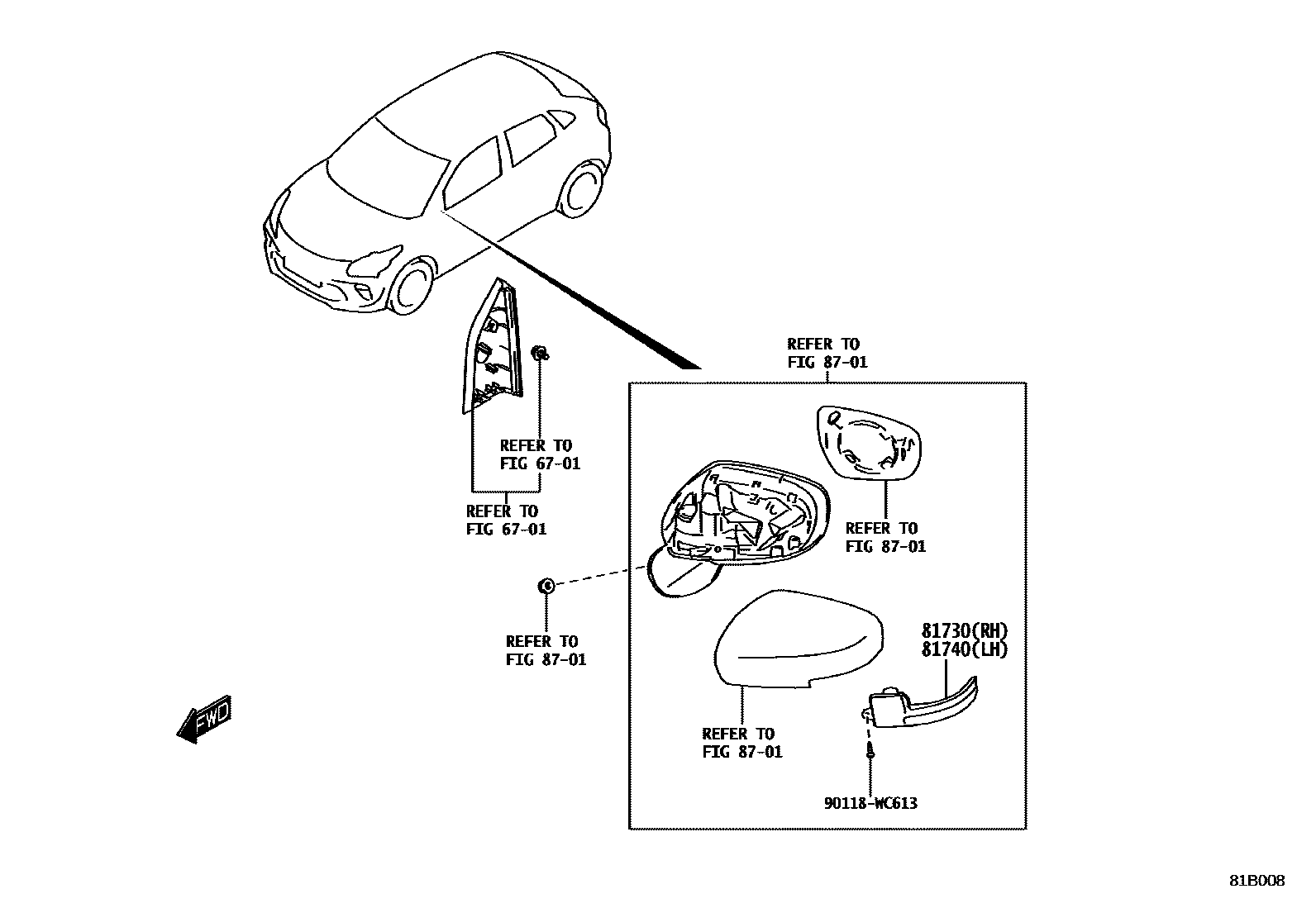 REFER TO
FIG 87-01

REFER TO
FIG 67-01

REFER TO
FIG 67-01

REFER TO
FIG 87-01

REFER TO
FIG 87-01

81730(RH)
81740(LH)

FWD

REFER TO
FIG 87-01

90118-WC613

81B008