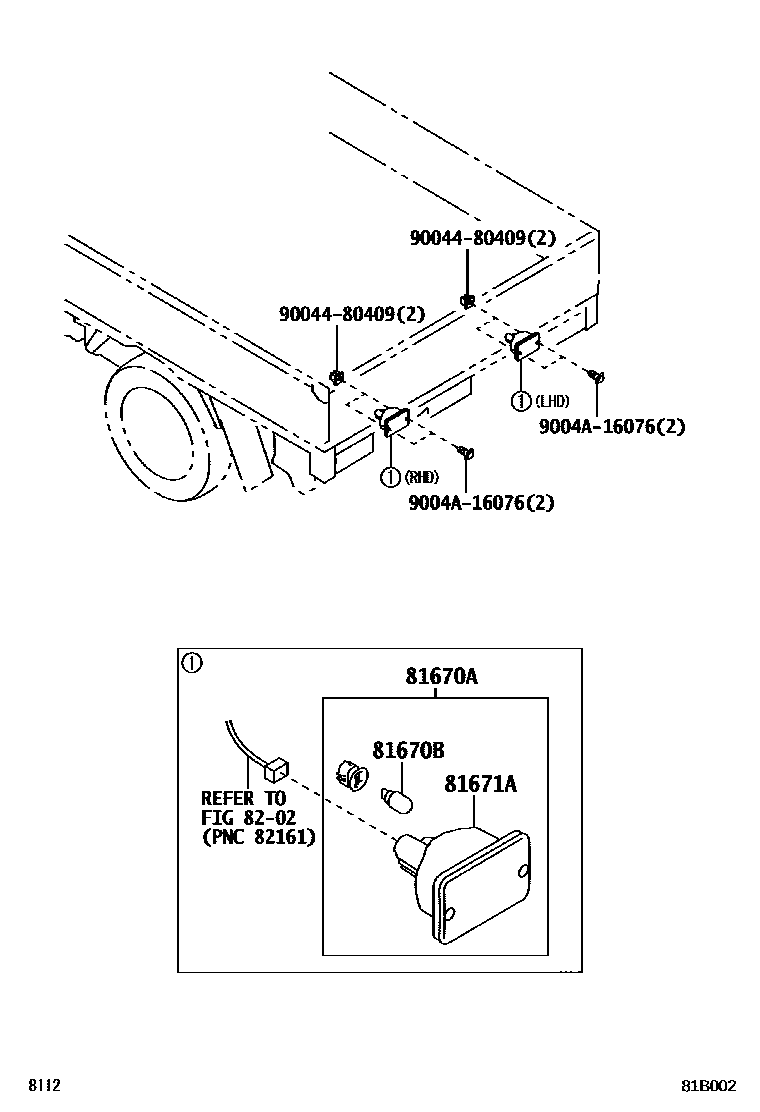 90044-80409(2)

90044-80409(2)

① (LHD)

9004A-16076(2)

① (RHD)

9004A-16076(2)

①

81670A

81670B

81671A

REFER TO
FIG 82-02
(PNC 82161)

8112

81B002