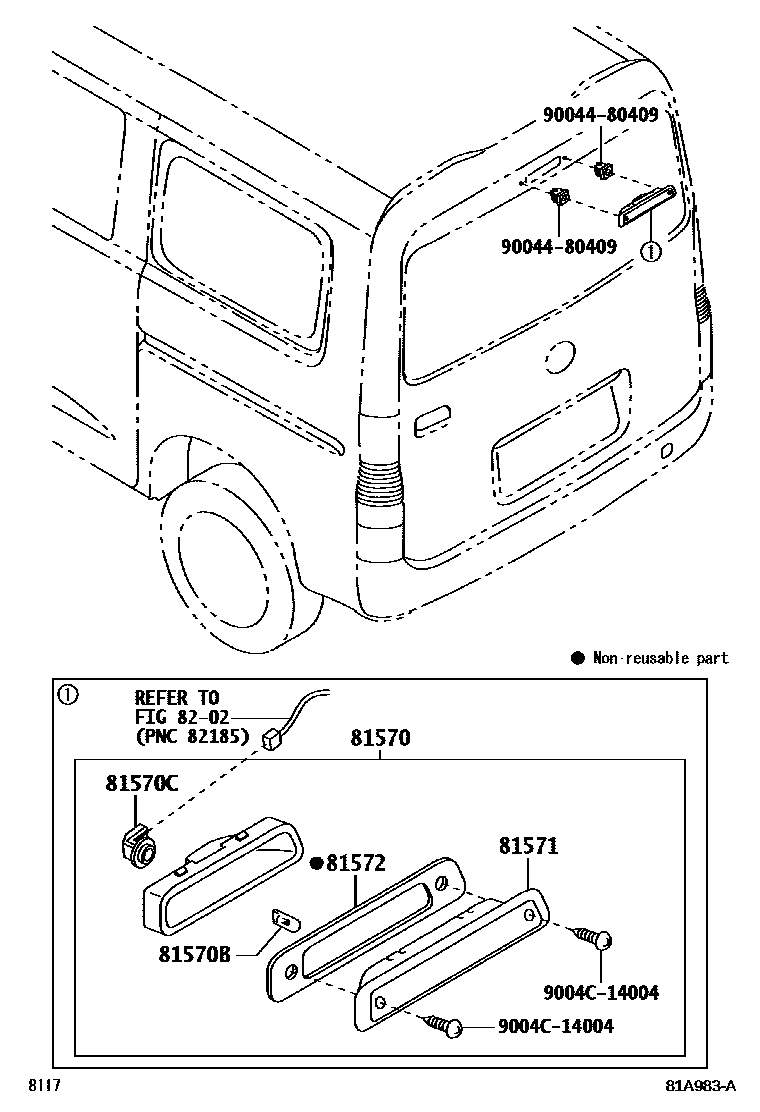 90044-80409
90044-80409
①

● Non-reusable part

①
REFER TO
FIG 82-02
(PNC 82185)
81570
81570C
●81572
81571
81570B
9004C-14004
9004C-14004

8117
81A983-A