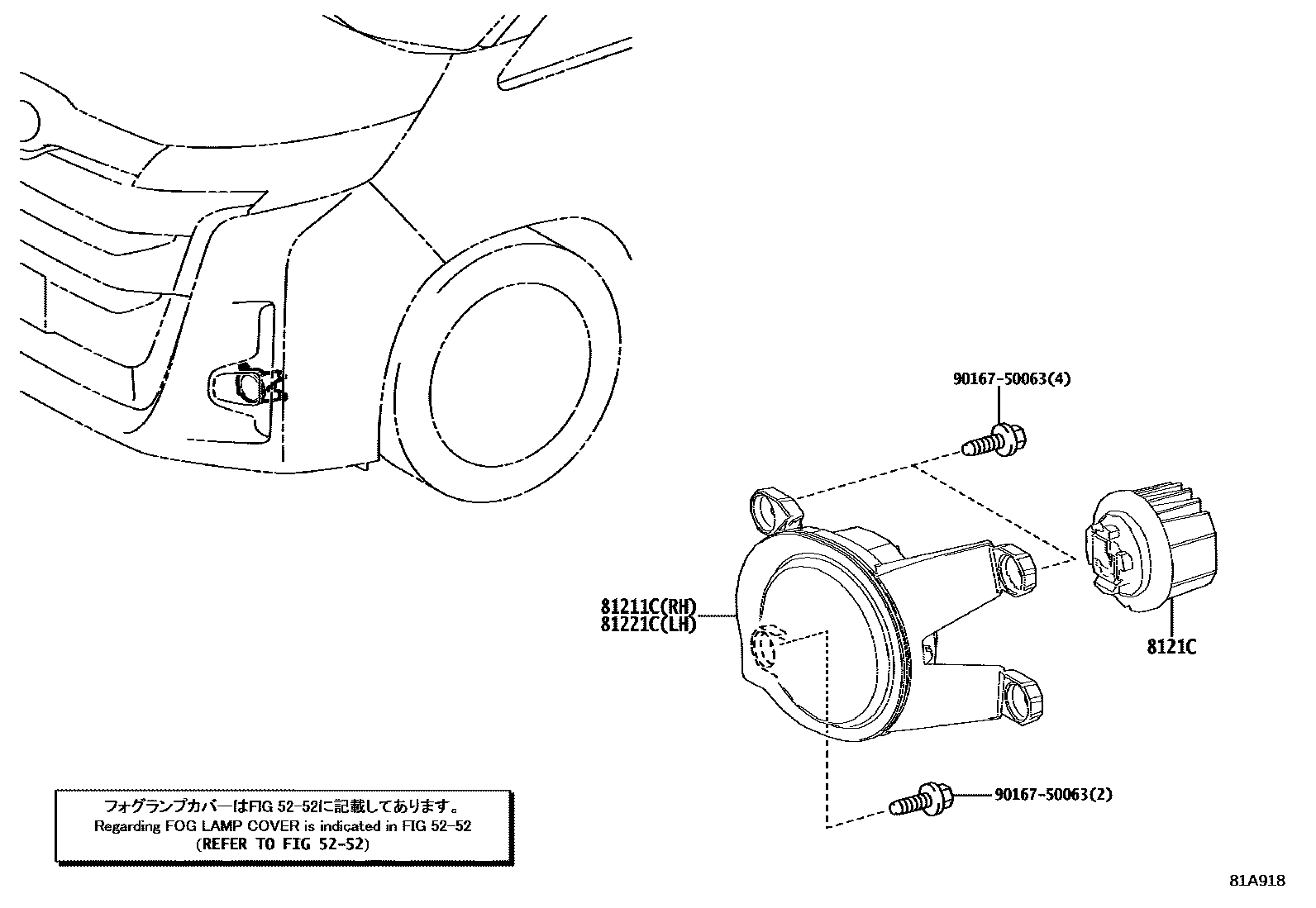 90167-50063(4)

81211C(RH)
81221C(LH)

8121C

90167-50063(2)

フォグランプカバーはFIG 52-52に記載してあります。
Regarding FOG LAMP COVER is indicated in FIG 52-52
(REFER TO FIG 52-52)

81A918