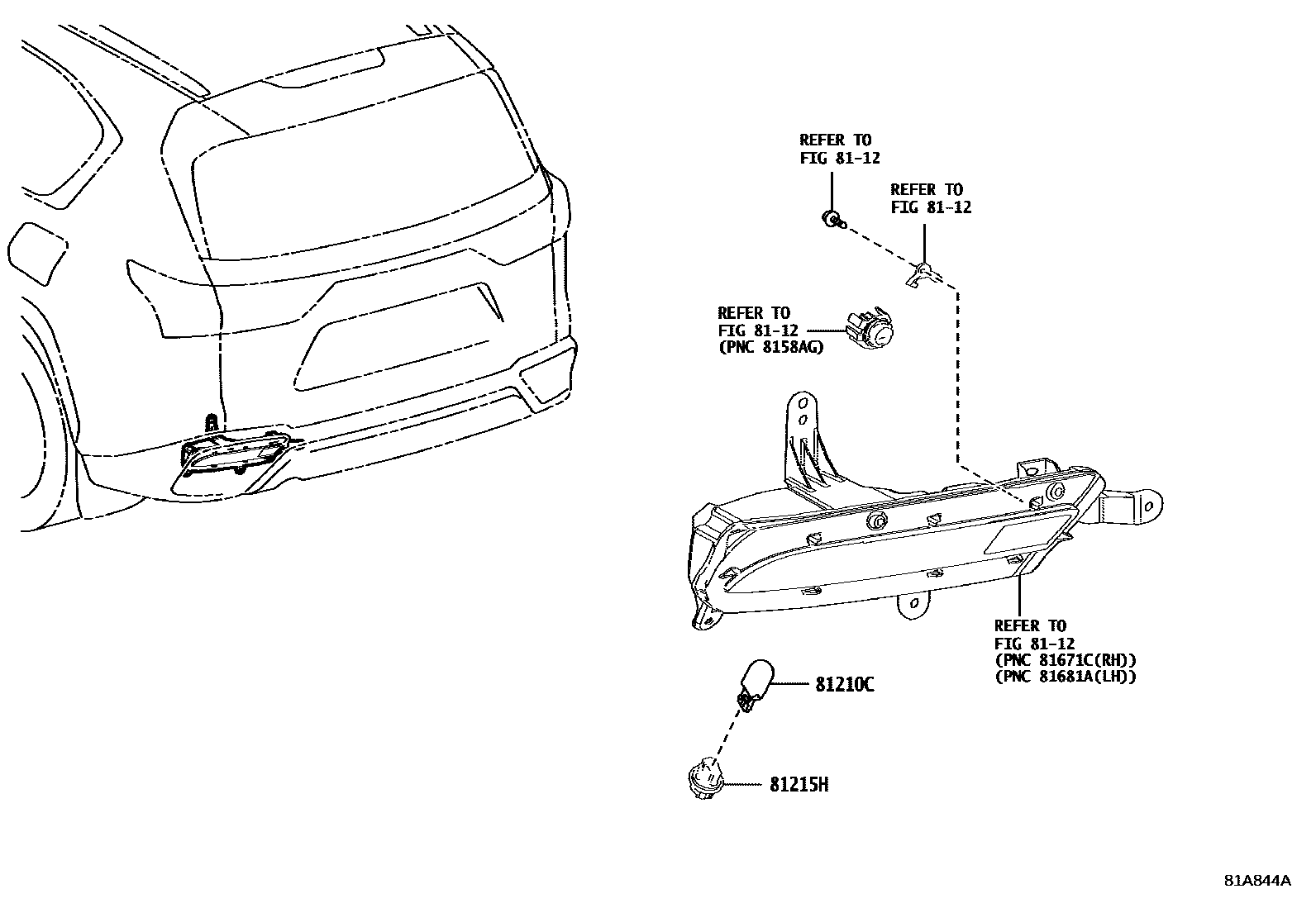 REFER TO
FIG 81-12

REFER TO
FIG 81-12

REFER TO
FIG 81-12
(PNC 8158AG)

REFER TO
FIG 81-12
(PNC 81671C(RH))
(PNC 81681A(LH))

81210C

81215H

81A844A