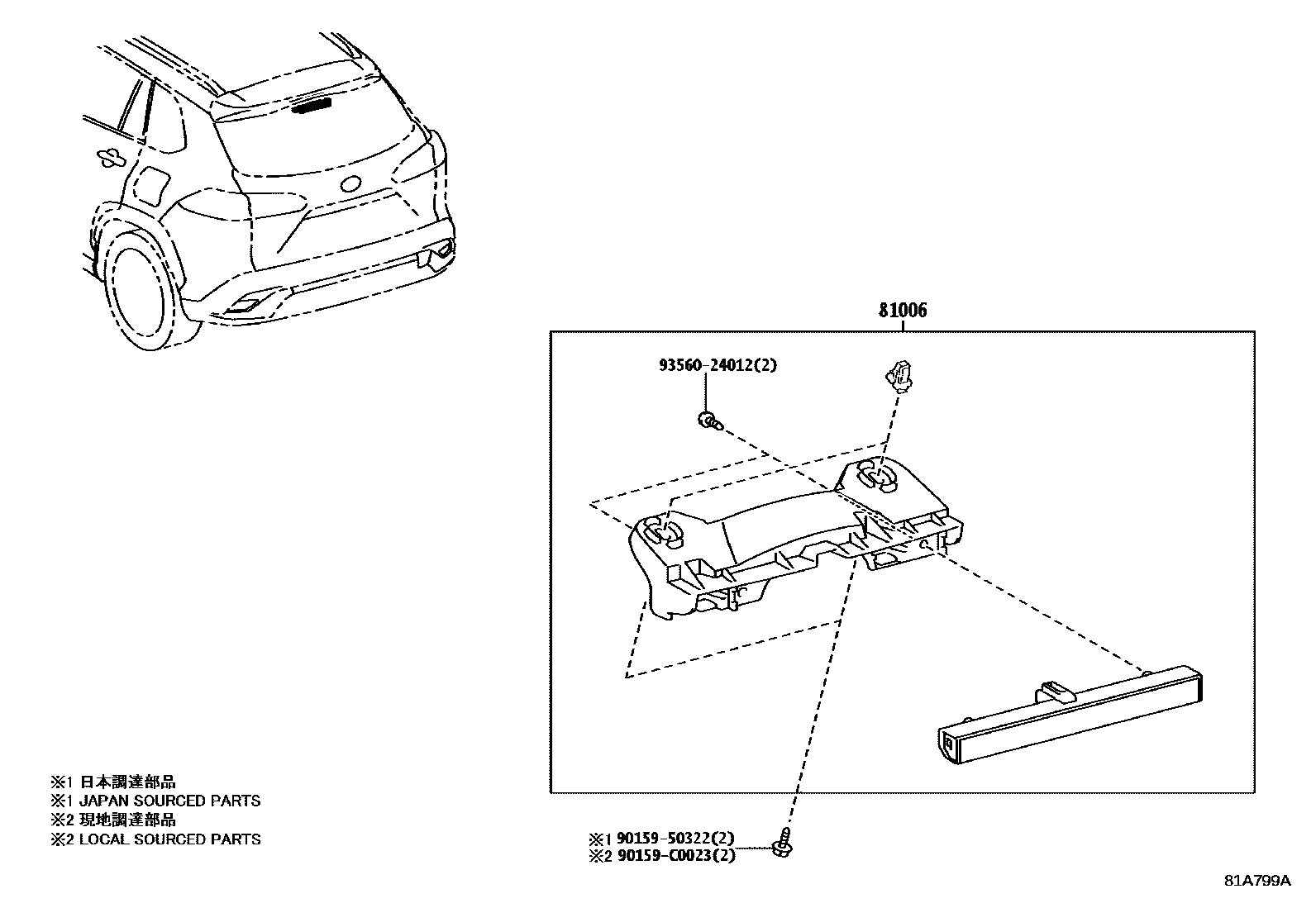 81006

93560-24012(2)

※1 日本調達部品
※1 JAPAN SOURCED PARTS
※2 現地調達部品
※2 LOCAL SOURCED PARTS

※1 90159-50322(2)
※2 90159-C0023(2)

81A799A