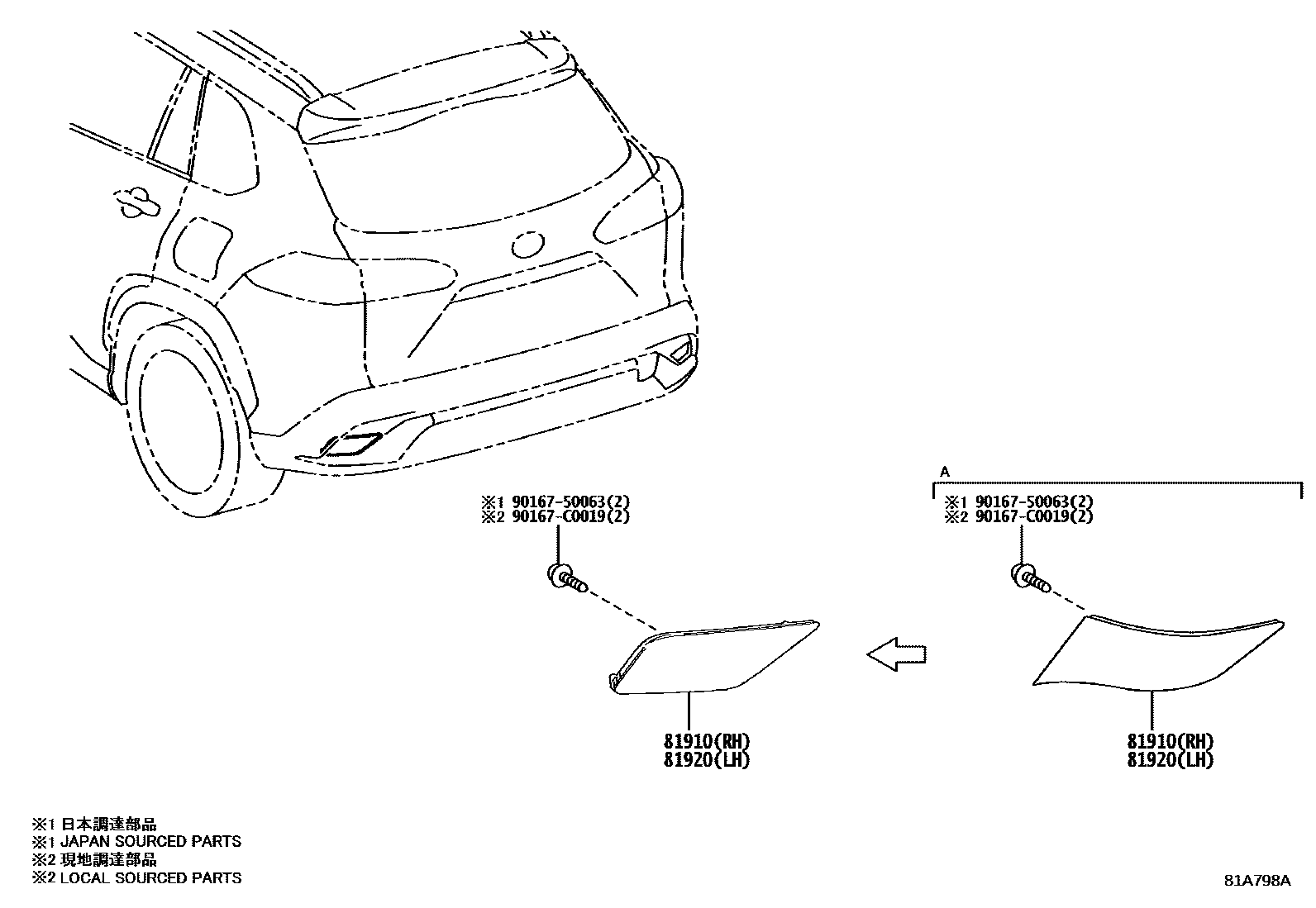 ※1 90167-50063(2)
※2 90167-C0019(2)

81910(RH)
81920(LH)

A

※1 90167-50063(2)
※2 90167-C0019(2)

81910(RH)
81920(LH)

※1 日本調達部品
※1 JAPAN SOURCED PARTS
※2 現地調達部品
※2 LOCAL SOURCED PARTS

81A798A