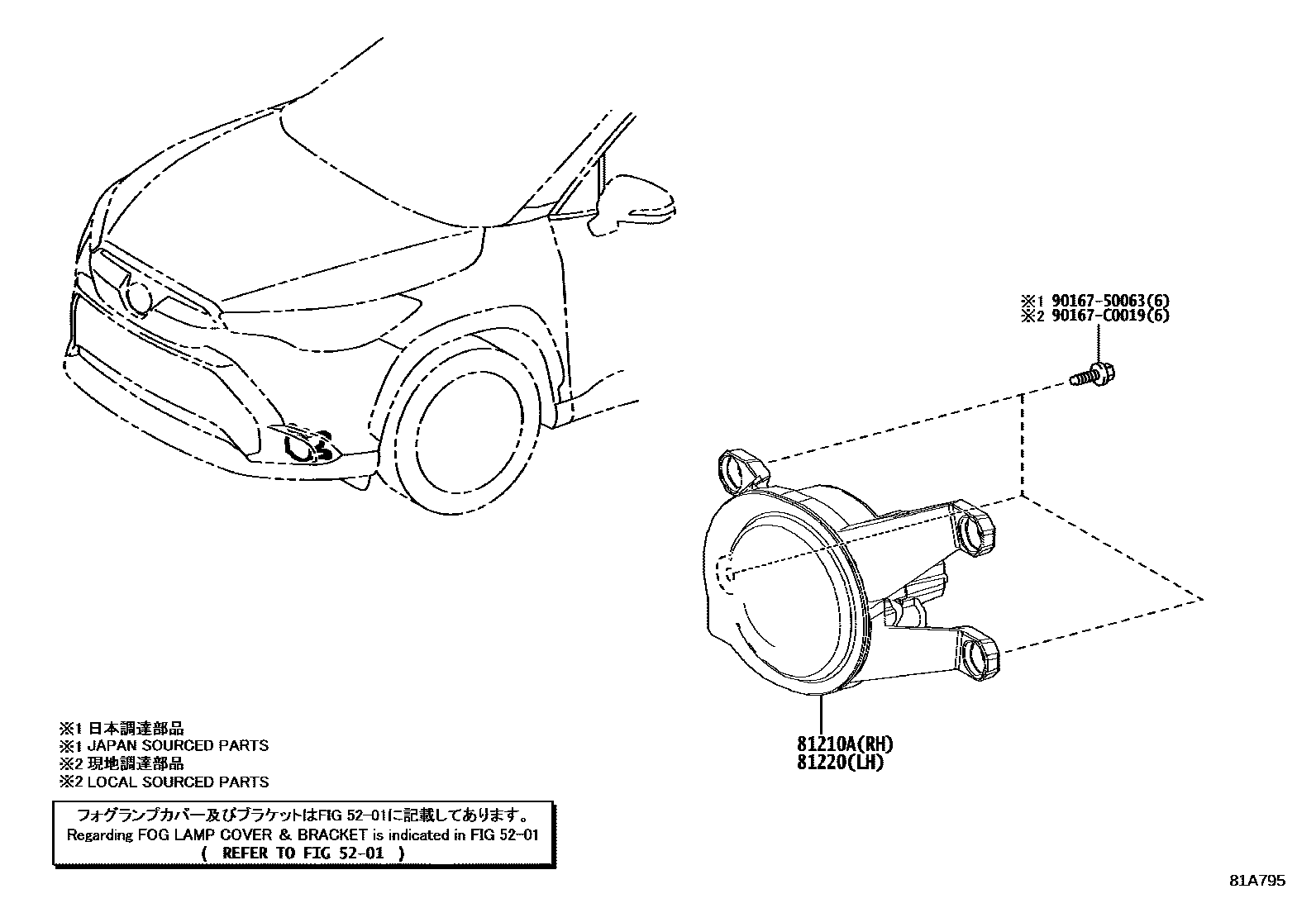 ※1 90167-50063(6)
※2 90167-C0019(6)

81210A(RH)
81220(LH)

※1 日本調達部品
※1 JAPAN SOURCED PARTS
※2 現地調達部品
※2 LOCAL SOURCED PARTS

フォグランプカバー及びブラケットはFIG 52-01に記載してあります。
Regarding FOG LAMP COVER & BRACKET is indicated in FIG 52-01
( REFER TO FIG 52-01 )

81A795