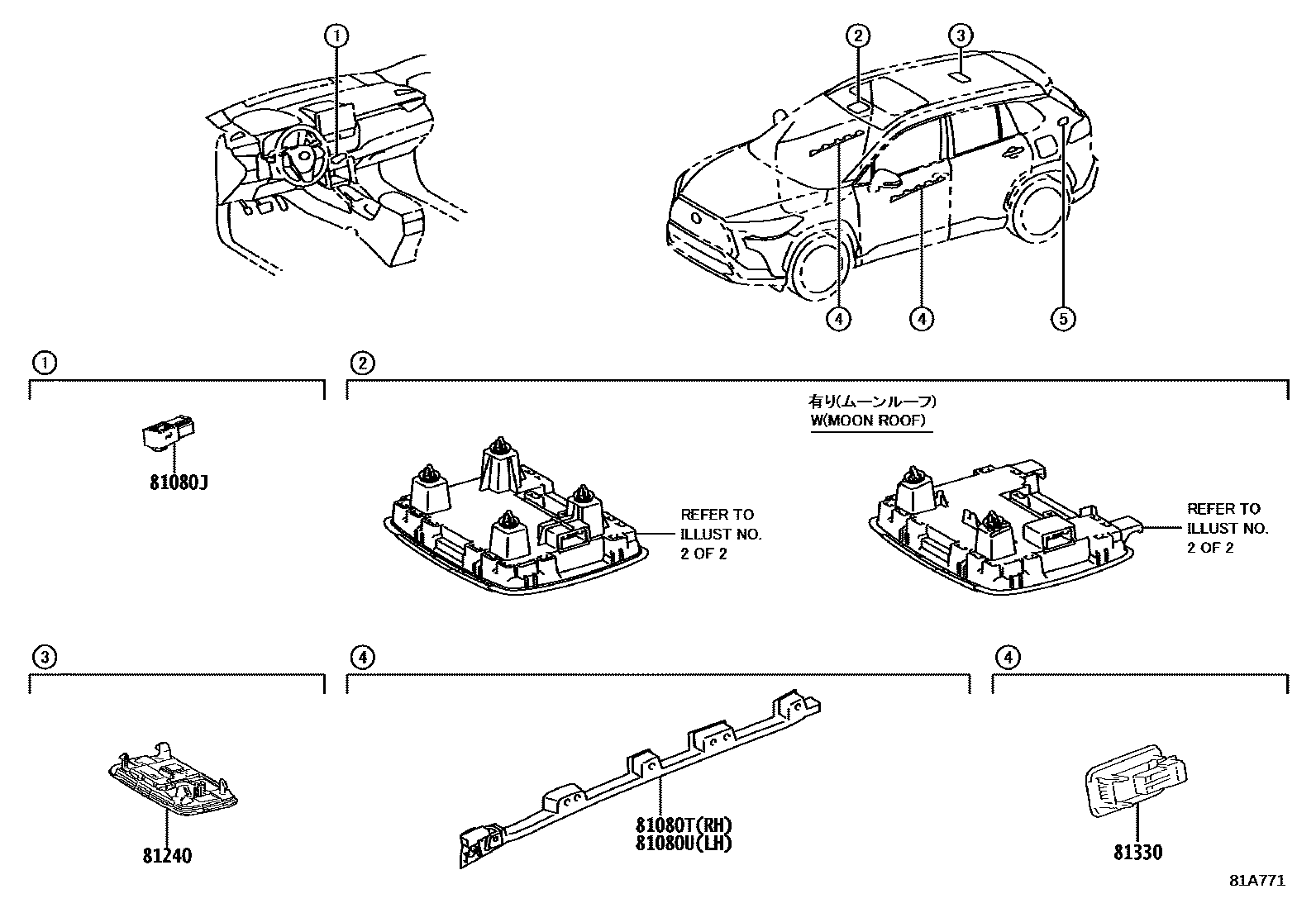 ①

② ③

④ ④ ⑤

①

81080J

②

有り(ムーンルーフ)
W(MOON ROOF)

REFER TO
ILLUST NO.
2 OF 2

REFER TO
ILLUST NO.
2 OF 2

③

81240

④

81080T(RH)
81080U(LH)

④

81330

81A771