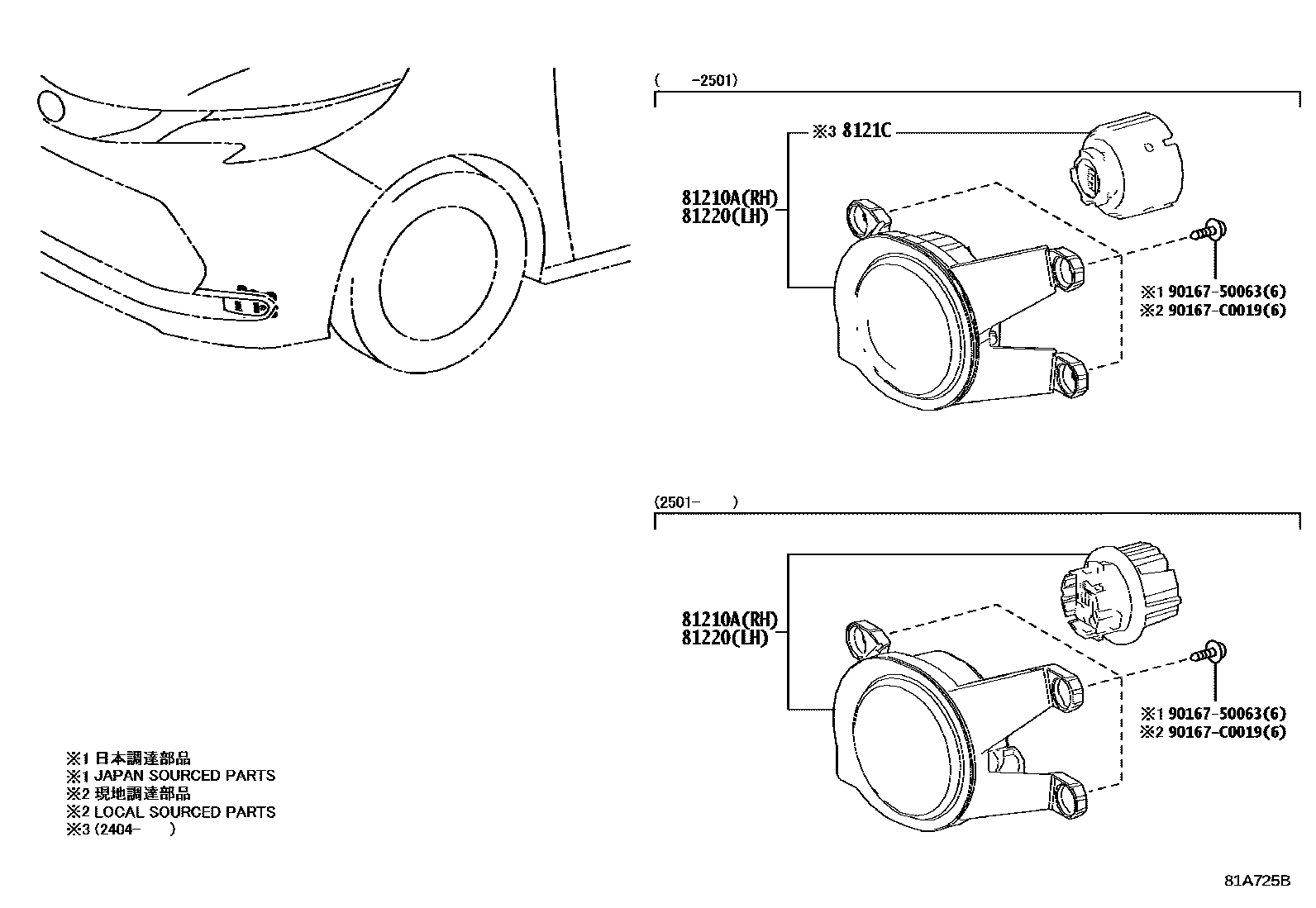 (　　-2501)

※3 8121C

81210A(RH)
81220(LH)

※1 90167-50063(6)
※2 90167-C0019(6)

(2501-　　)

81210A(RH)
81220(LH)

※1 90167-50063(6)
※2 90167-C0019(6)

※1 日本調達部品
※1 JAPAN SOURCED PARTS
※2 現地調達部品
※2 LOCAL SOURCED PARTS
※3 (2404-　　)

81A725B