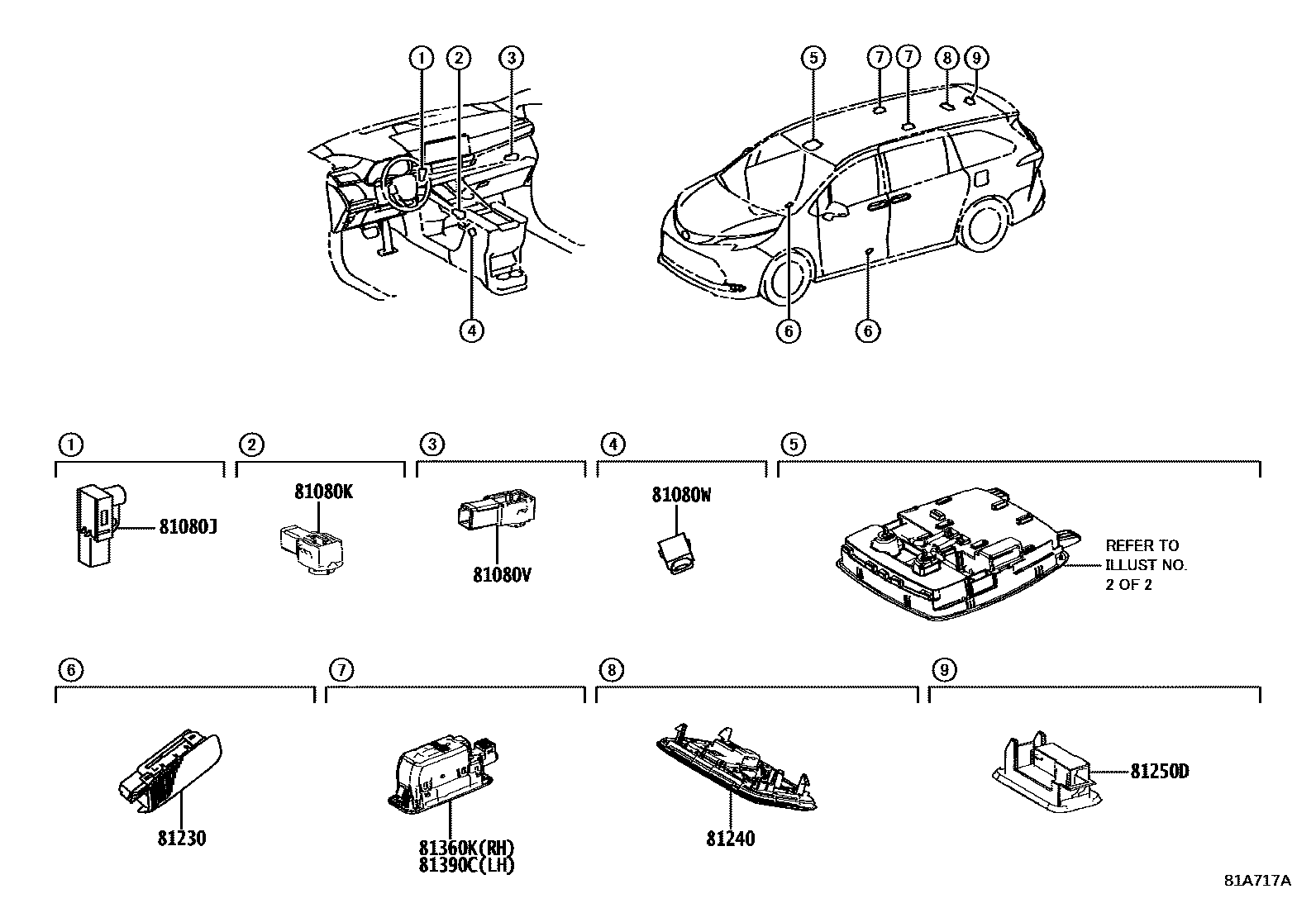 1 2 3
4
5 7 7 8 9
6 6

1
81080J

2
81080K

3
81080V

4
81080W

5
REFER TO ILLUST NO. 2 OF 2

6
81230

7
81360K(RH)
81390C(LH)

8
81240

9
81250D

81A717A