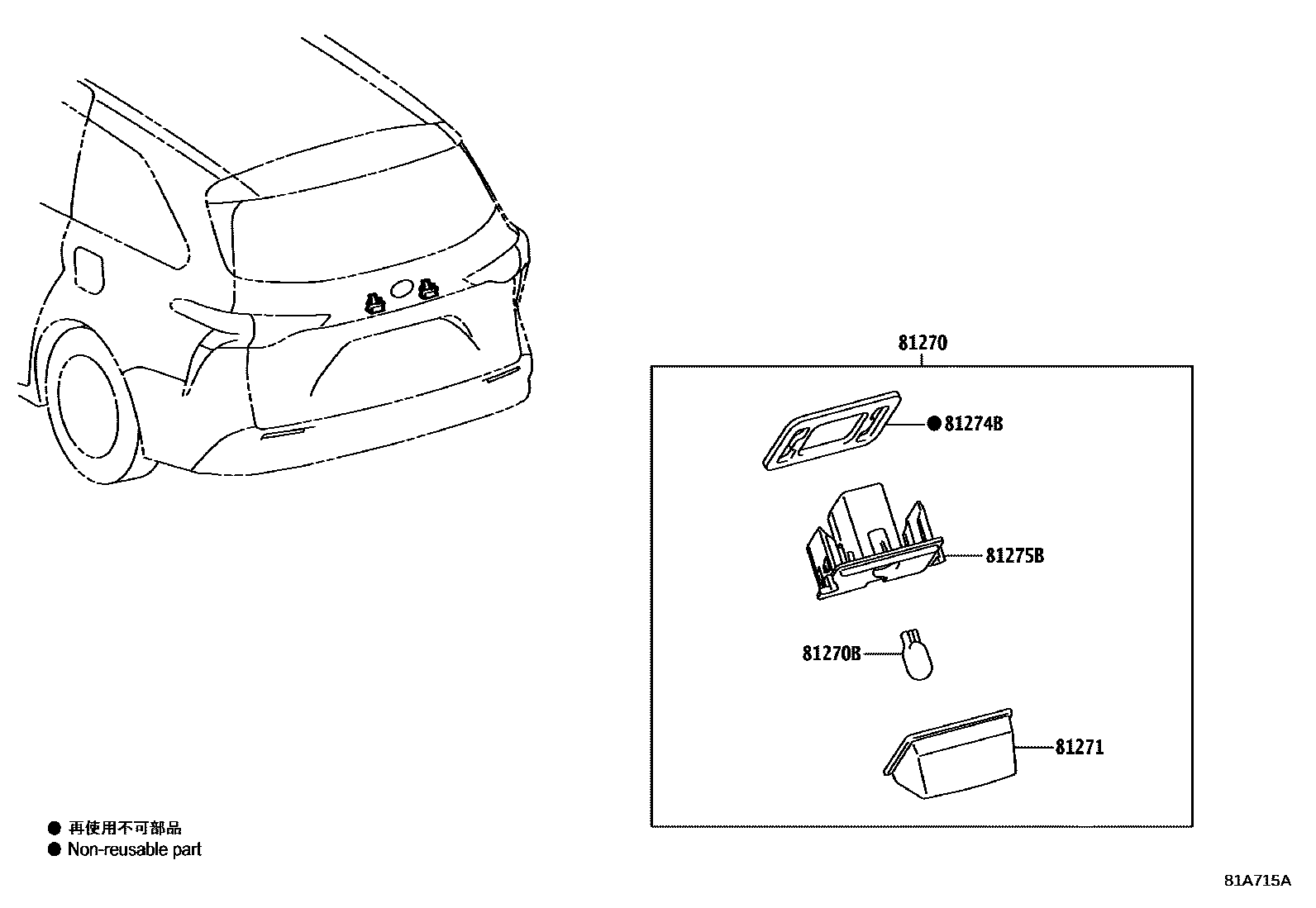 81270

● 81274B

81275B

81270B

81271

● 再使用不可部品
● Non-reusable part

81A715A