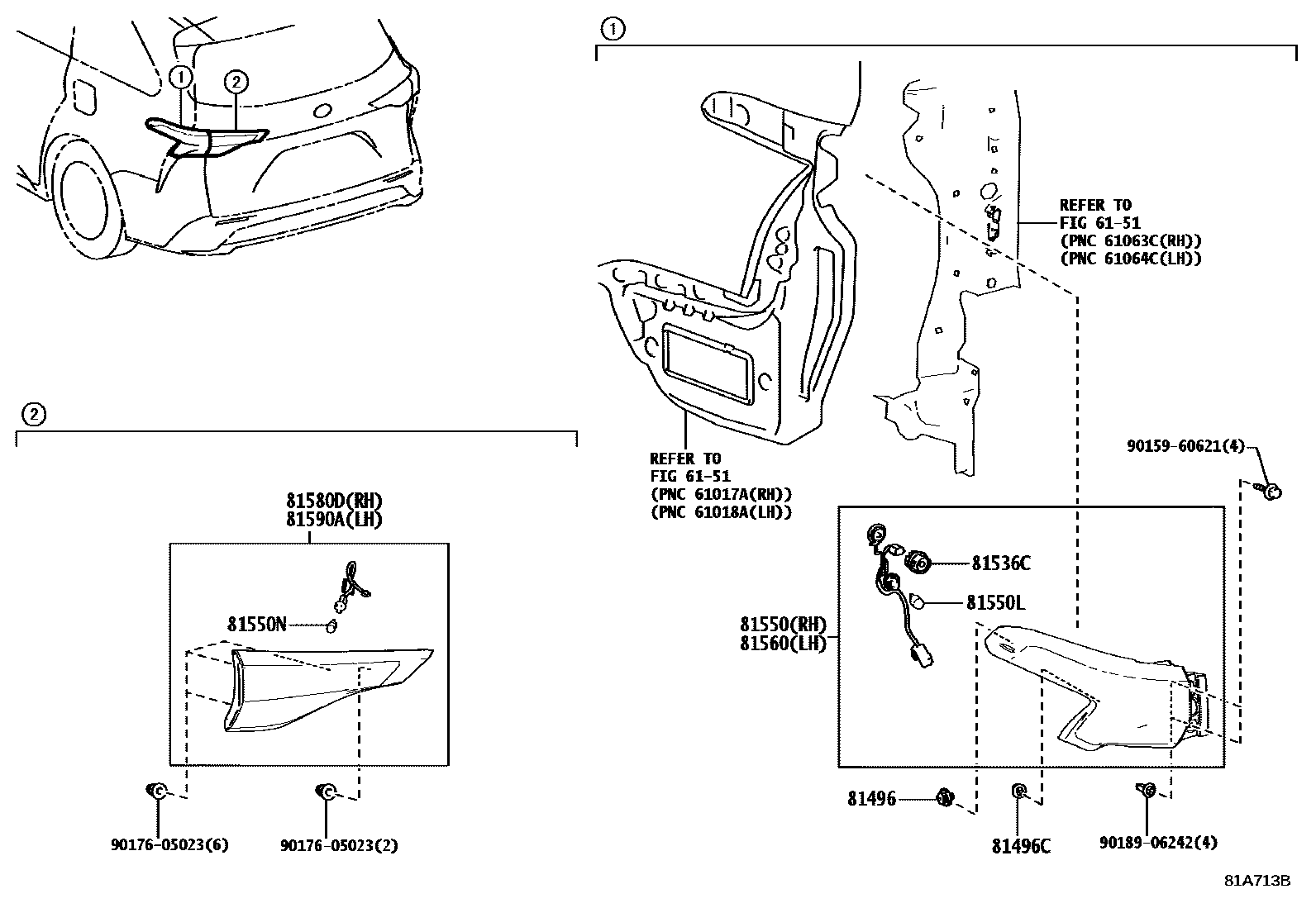 1
2

1

REFER TO
FIG 61-51
(PNC 61063C(RH))
(PNC 61064C(LH))

REFER TO
FIG 61-51
(PNC 61017A(RH))
(PNC 61018A(LH))

90159-60621(4)

81536C

81550L

81550(RH)
81560(LH)

81496

81496C

90189-06242(4)

2

81580D(RH)
81590A(LH)

81550N

90176-05023(6)

90176-05023(2)

81A713B