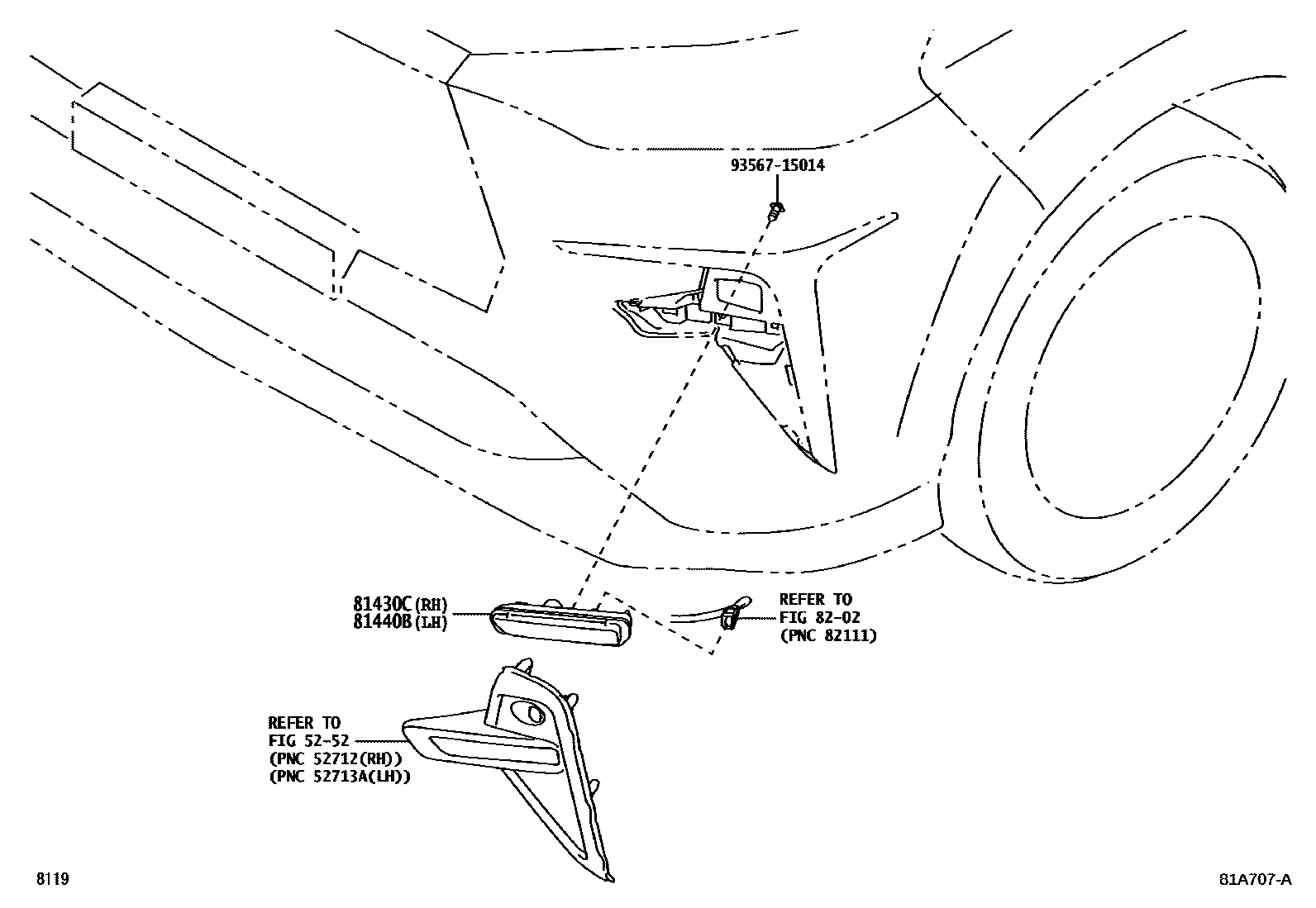 93567-15014

81430C(RH)
81440B(LH)

REFER TO
FIG 82-02
(PNC 82111)

REFER TO
FIG 52-52
(PNC 52712(RH))
(PNC 52713A(LH))

8119

81A707-A