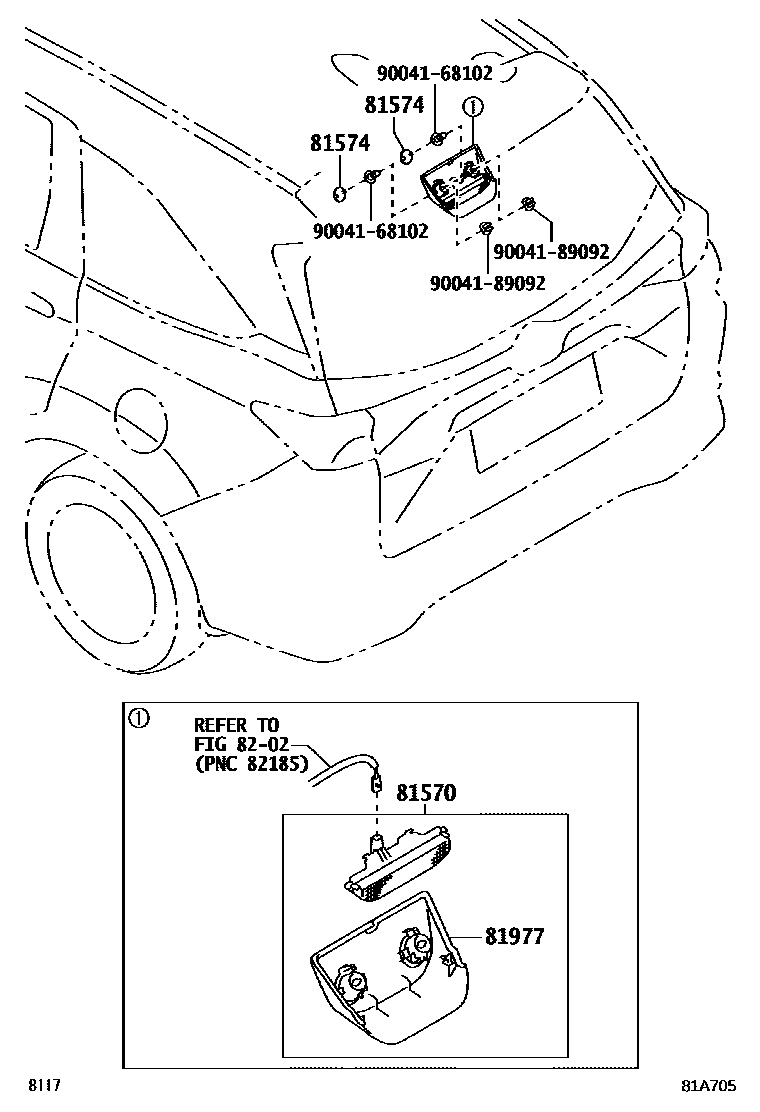 90041-68102
81574
①
81574
90041-68102
90041-89092
90041-89092

①
REFER TO
FIG 82-02
(PNC 82185)
81570
81977

8117
81A705