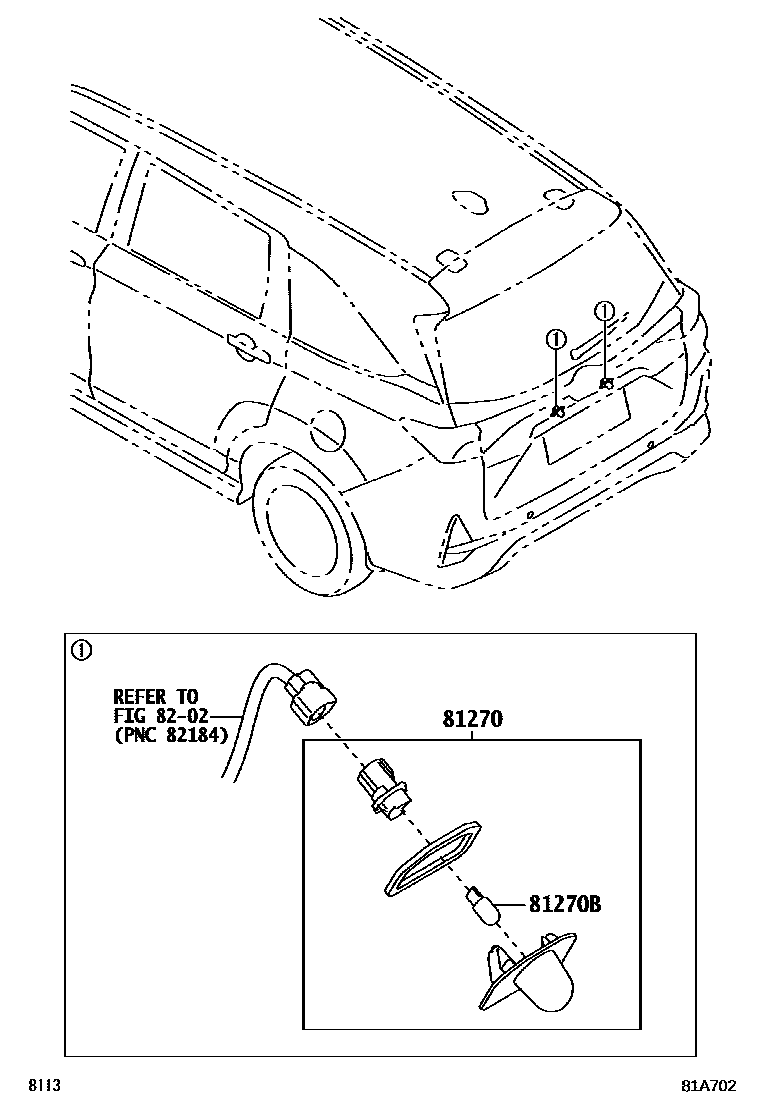 ①
①

①

REFER TO FIG 82-02 (PNC 82184)

81270

81270B

8113

81A702