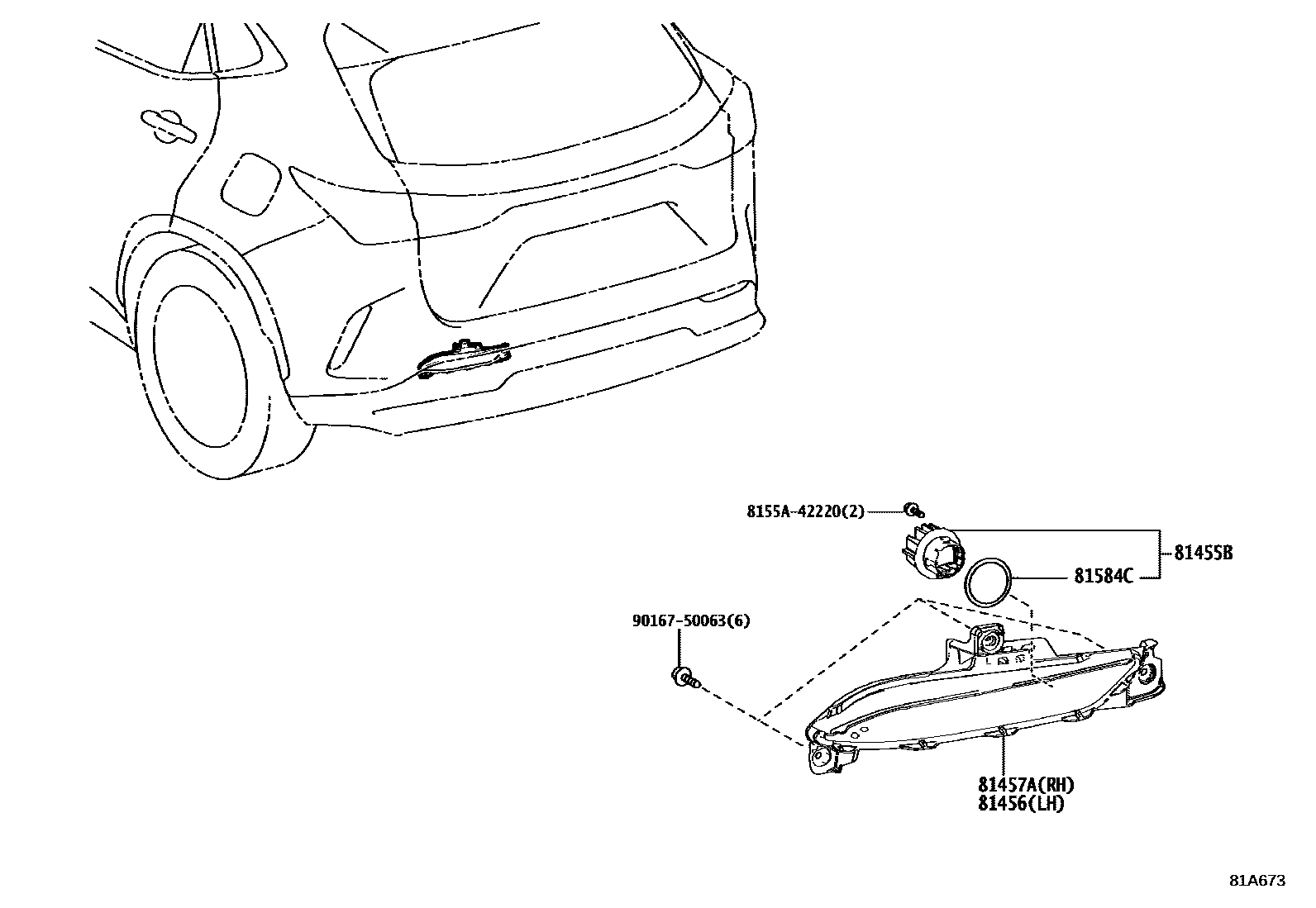 8155A-42220(2)
81455B
81584C
90167-50063(6)
81457A(RH)
81456(LH)
81A673